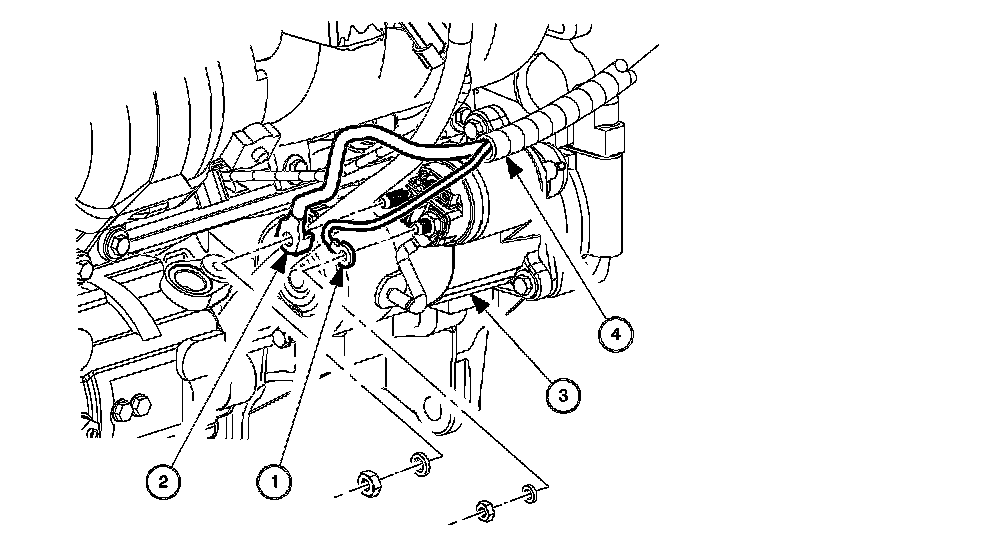 4

3

2

1