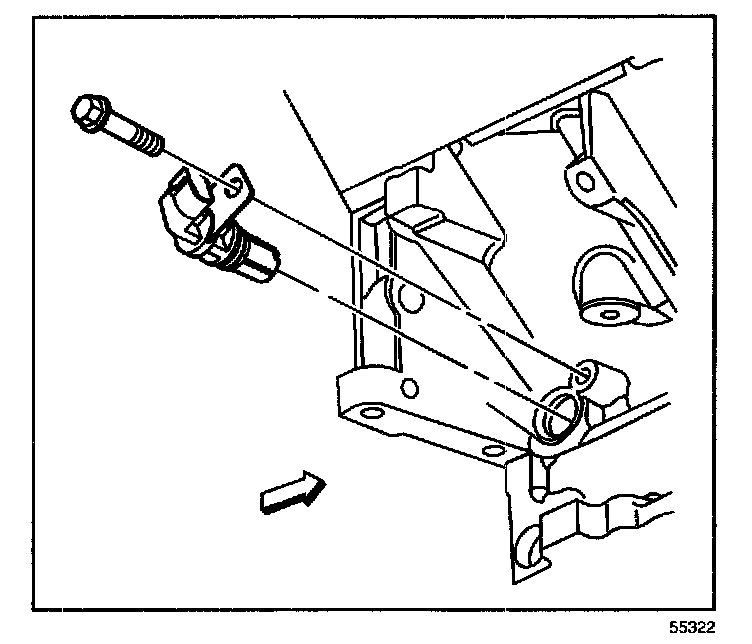 55322