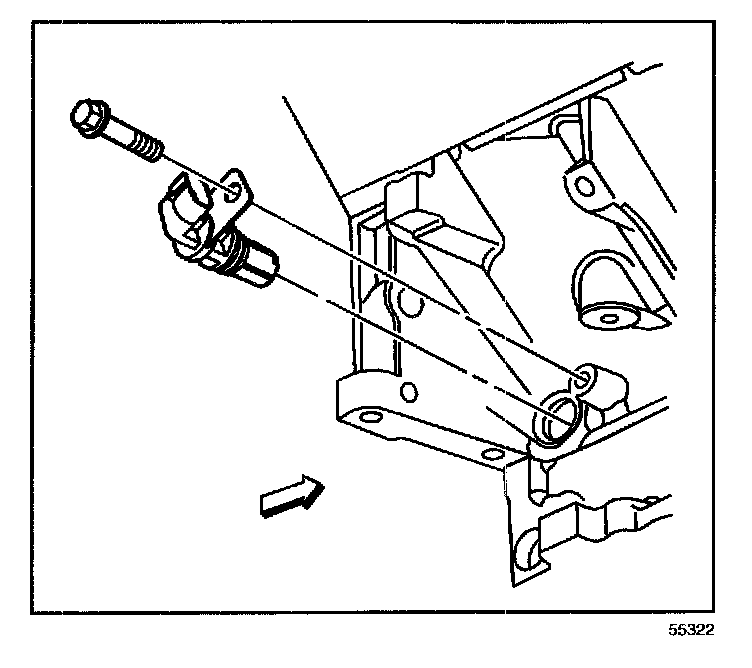 55322