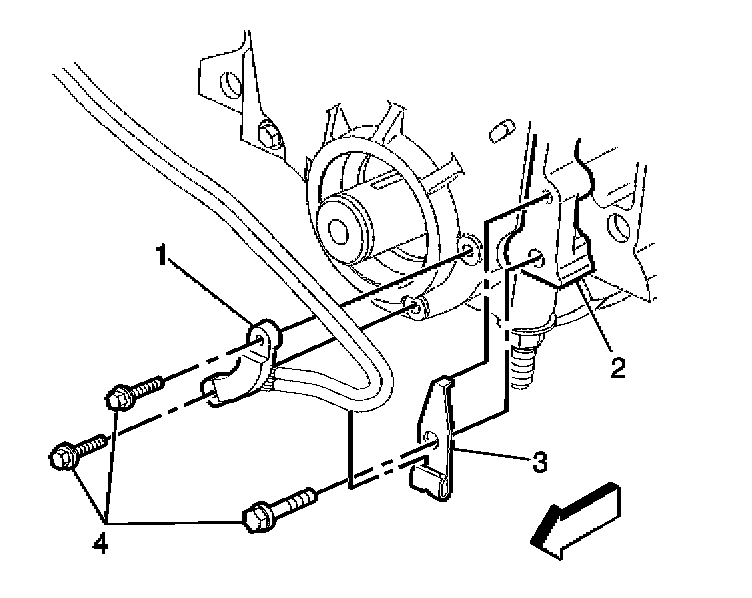 1
2
3
4