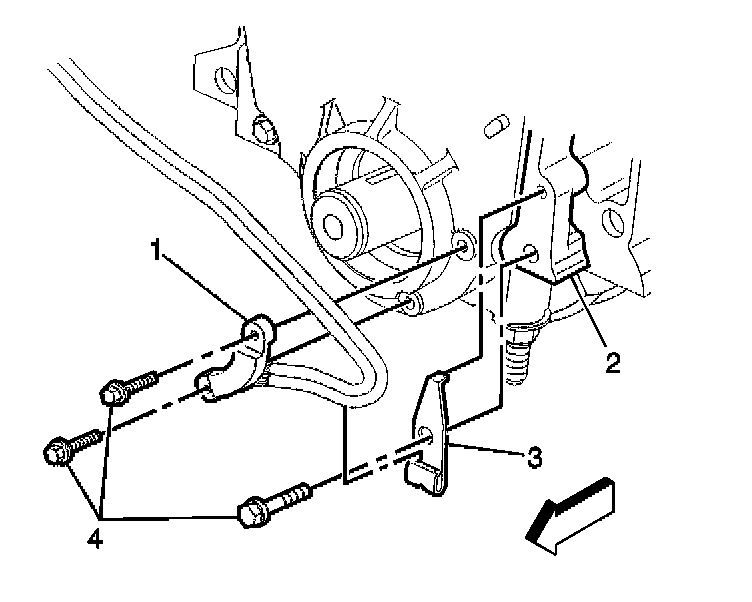 1
2
3
4