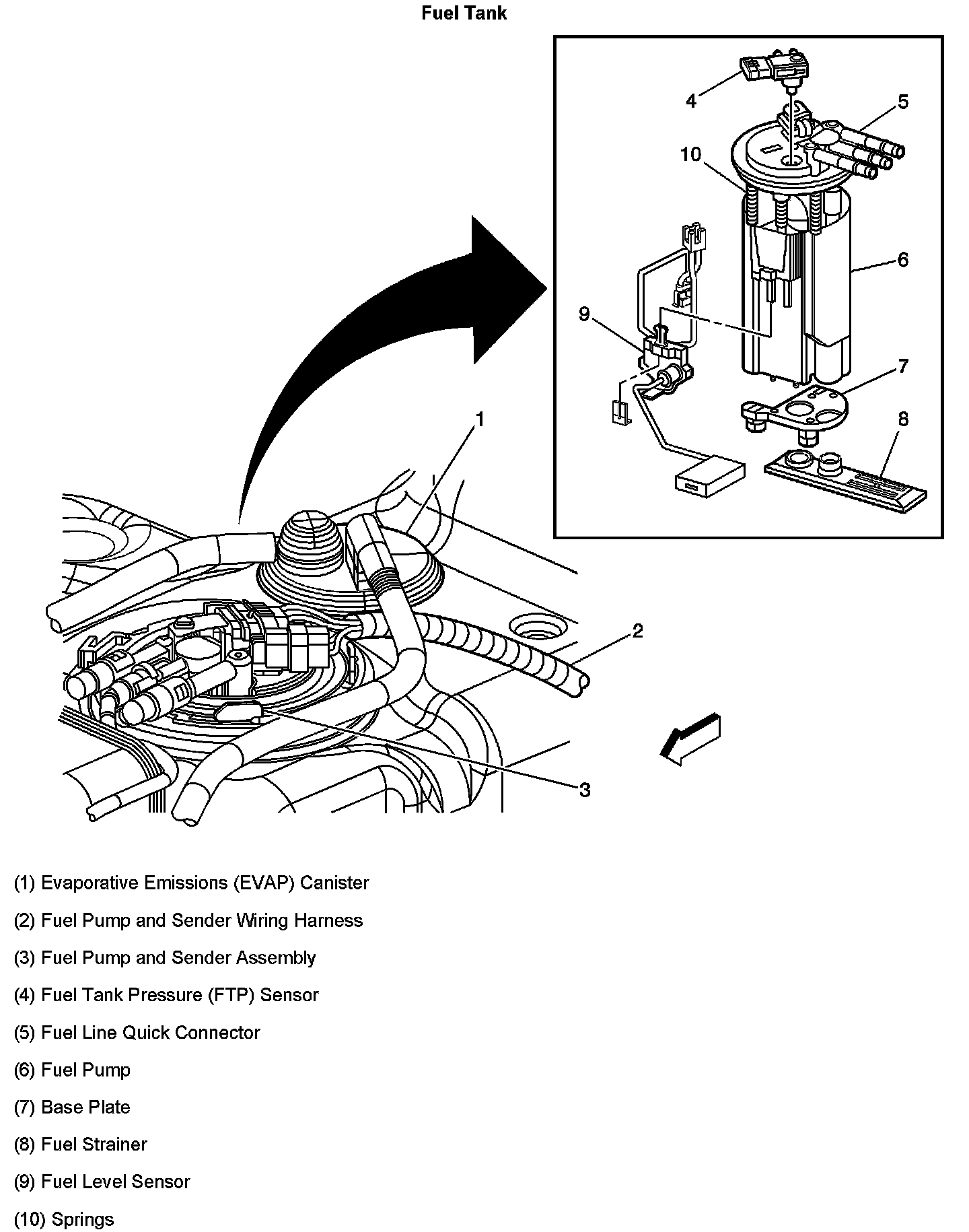 Fuel Tank

4
5
10
6
9
7
8
1
2
3

(1) Evaporative Emissions (EVAP) Canister

(2) Fuel Pump and Sender Wiring Harness

(3) Fuel Pump and Sender Assembly

(4) Fuel Tank Pressure (FTP) Sensor

(5) Fuel Line Quick Connector

(6) Fuel Pump

(7) Base Plate

(8) Fuel Strainer

(9) Fuel Level Sensor

(10) Springs