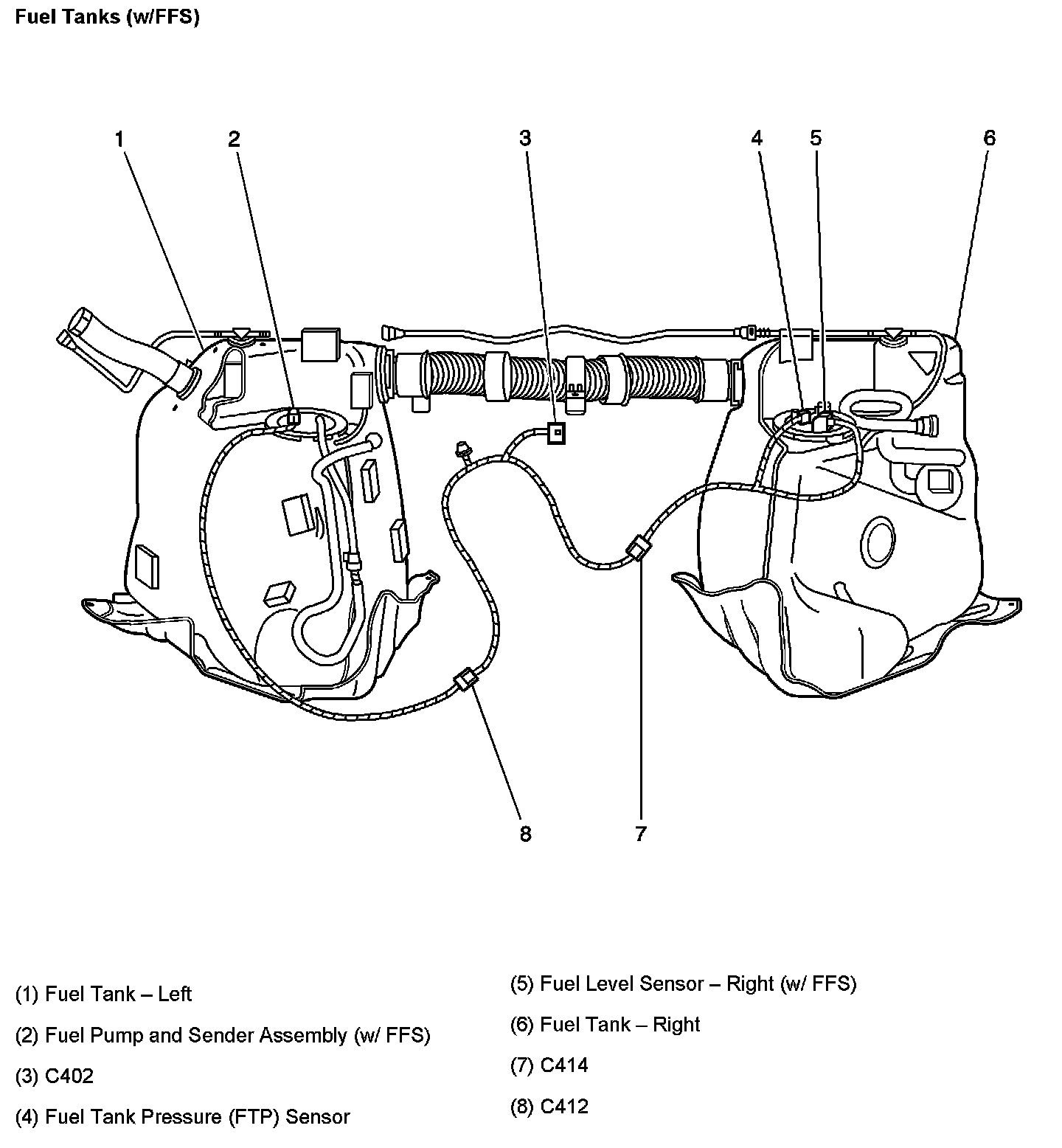 Fuel Tanks (w/FFS)

1
2
3
4
5
6

8
7

(1) Fuel Tank – Left

(2) Fuel Pump and Sender Assembly (w/ FFS)

(3) C402

(4) Fuel Tank Pressure (FTP) Sensor

(5) Fuel Level Sensor – Right (w/ FFS)

(6) Fuel Tank – Right

(7) C414

(8) C412