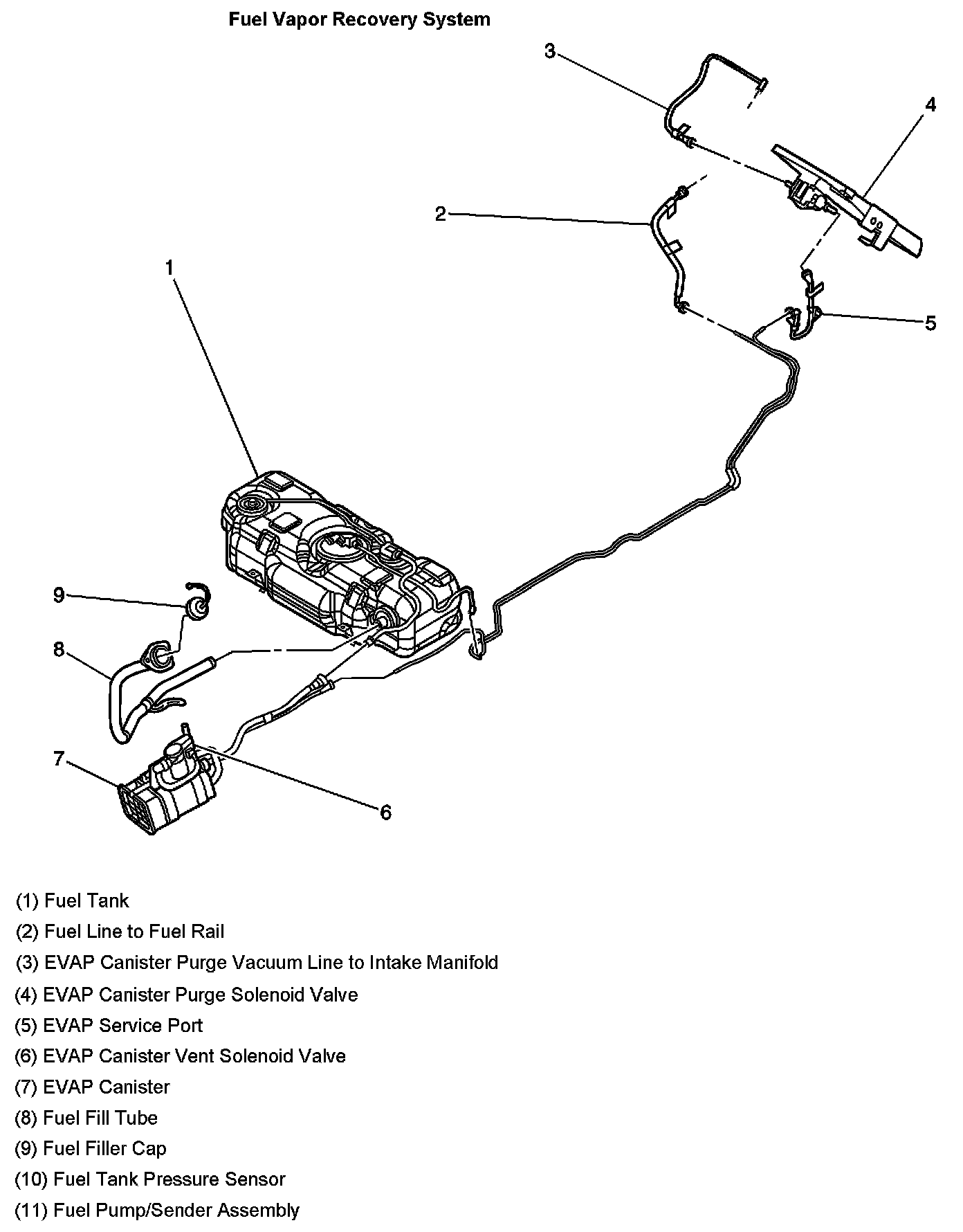 Fuel Vapor Recovery System

3

4

2

1

5

9

8

7

6

(1) Fuel Tank

(2) Fuel Line to Fuel Rail

(3) EVAP Canister Purge Vacuum Line to Intake Manifold

(4) EVAP Canister Purge Solenoid Valve

(5) EVAP Service Port

(6) EVAP Canister Vent Solenoid Valve

(7) EVAP Canister

(8) Fuel Fill Tube

(9) Fuel Filler Cap

(10) Fuel Tank Pressure Sensor

(11) Fuel Pump/Sender Assembly