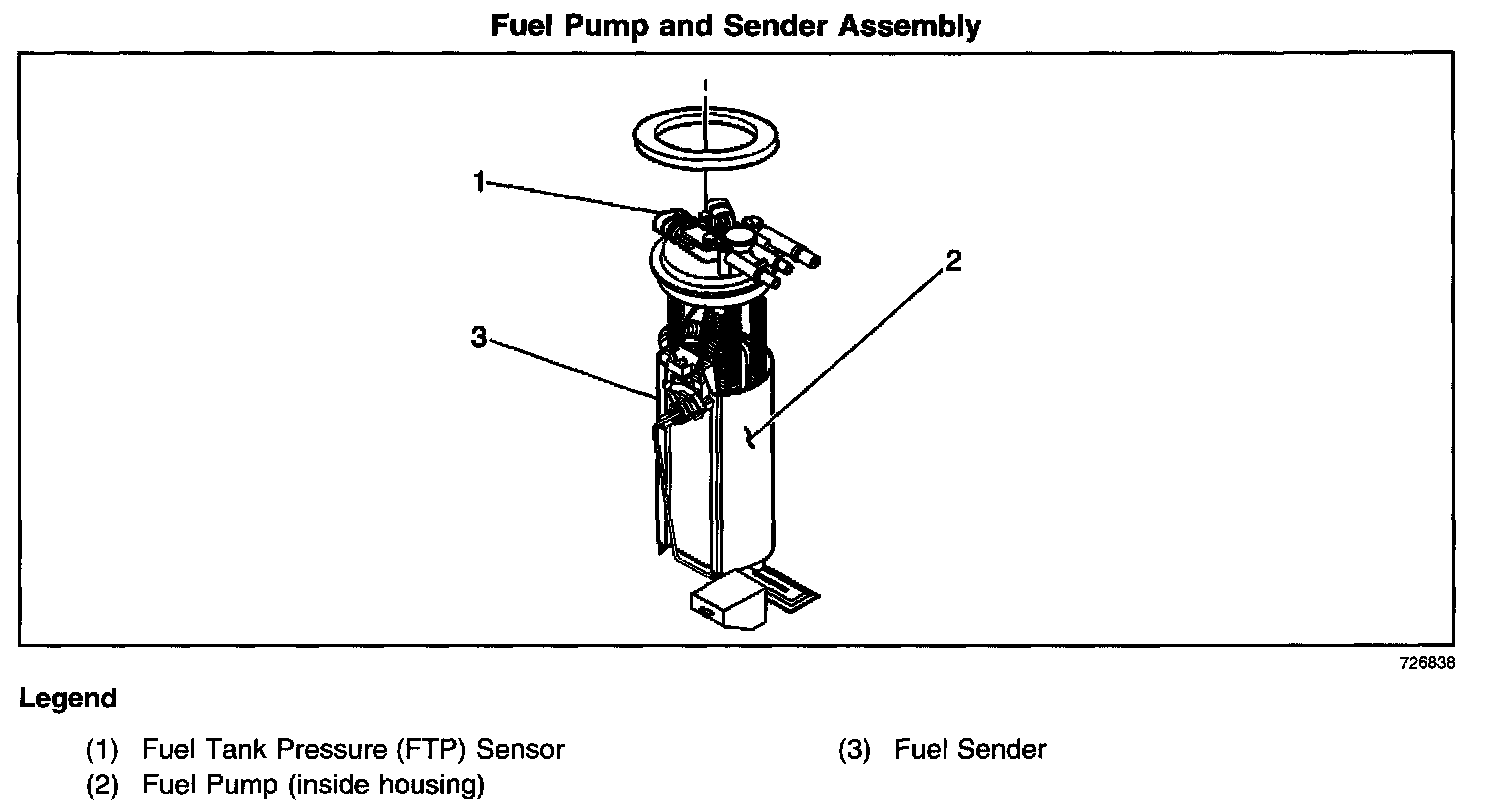 Fuel Pump and Sender Assembly

1

2

3

726838

Legend

(1) Fuel Tank Pressure (FTP) Sensor
(2) Fuel Pump (inside housing)

(3) Fuel Sender