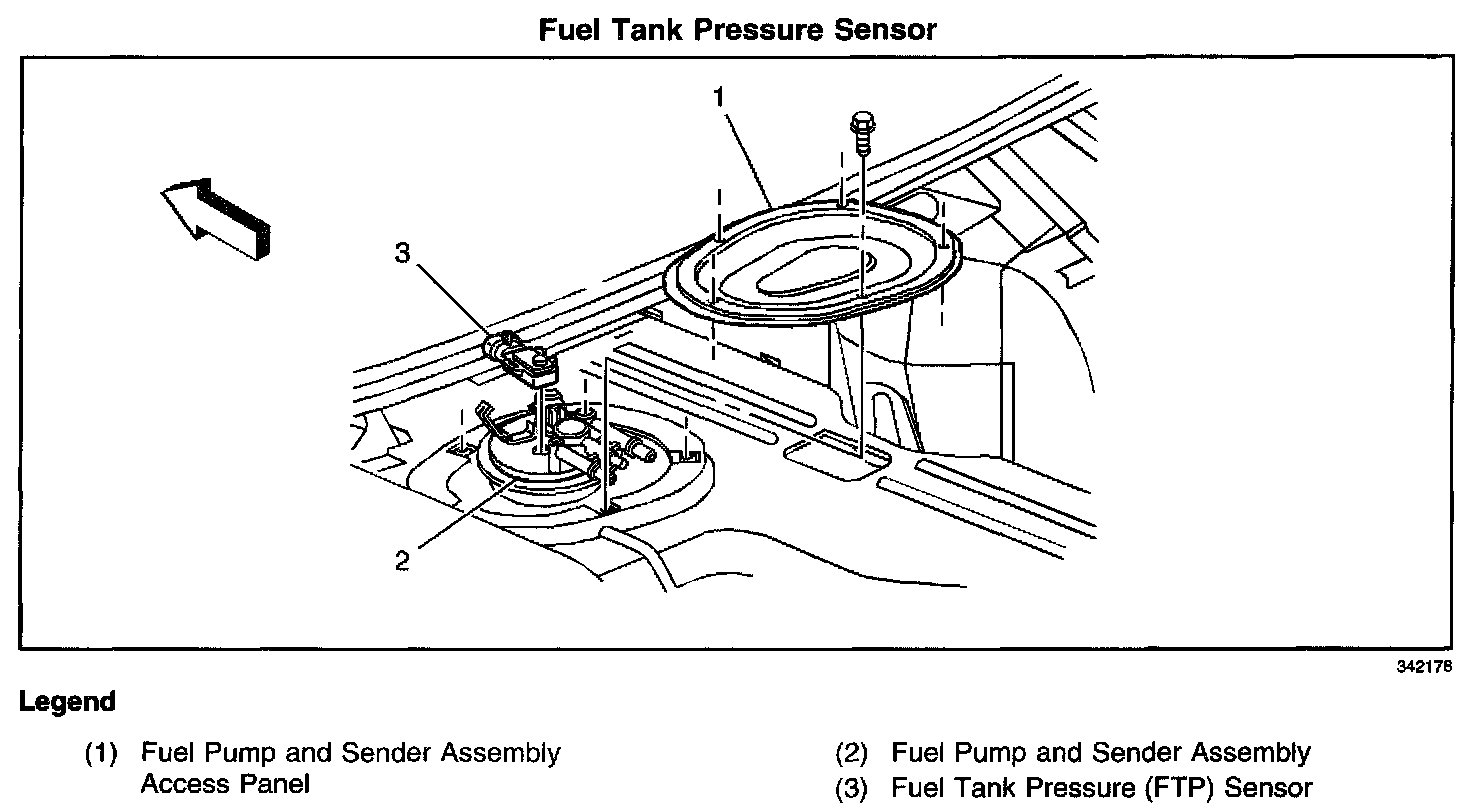 Fuel Tank Pressure Sensor

1

3

2

342178

Legend

(1) Fuel Pump and Sender Assembly Access Panel

(2) Fuel Pump and Sender Assembly

(3) Fuel Tank Pressure (FTP) Sensor