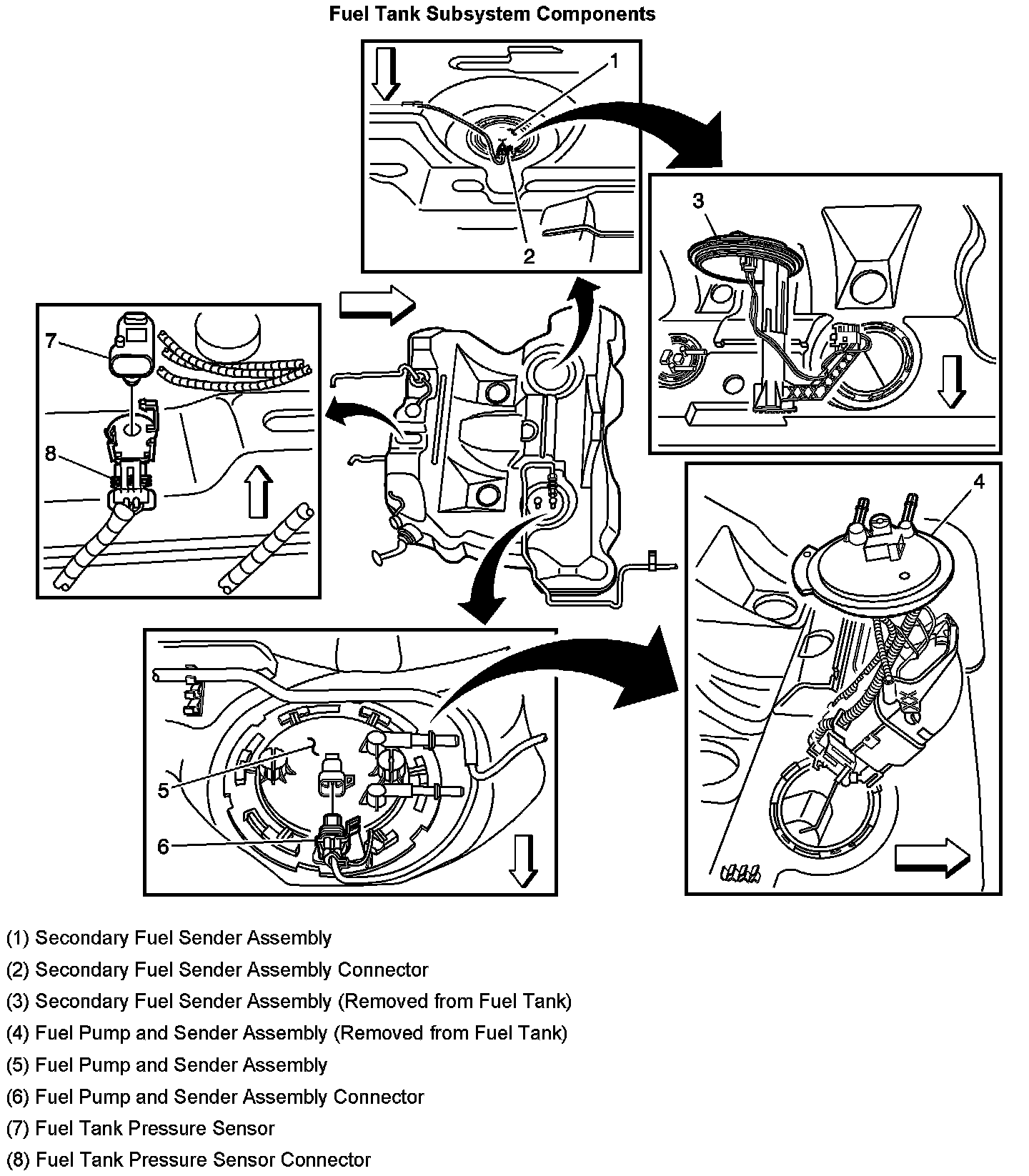 Fuel Tank Subsystem Components

1

2

3

7

8

4

5

6

(1) Secondary Fuel Sender Assembly

(2) Secondary Fuel Sender Assembly Connector

(3) Secondary Fuel Sender Assembly (Removed from Fuel Tank)

(4) Fuel Pump and Sender Assembly (Removed from Fuel Tank)

(5) Fuel Pump and Sender Assembly

(6) Fuel Pump and Sender Assembly Connector

(7) Fuel Tank Pressure Sensor

(8) Fuel Tank Pressure Sensor Connector