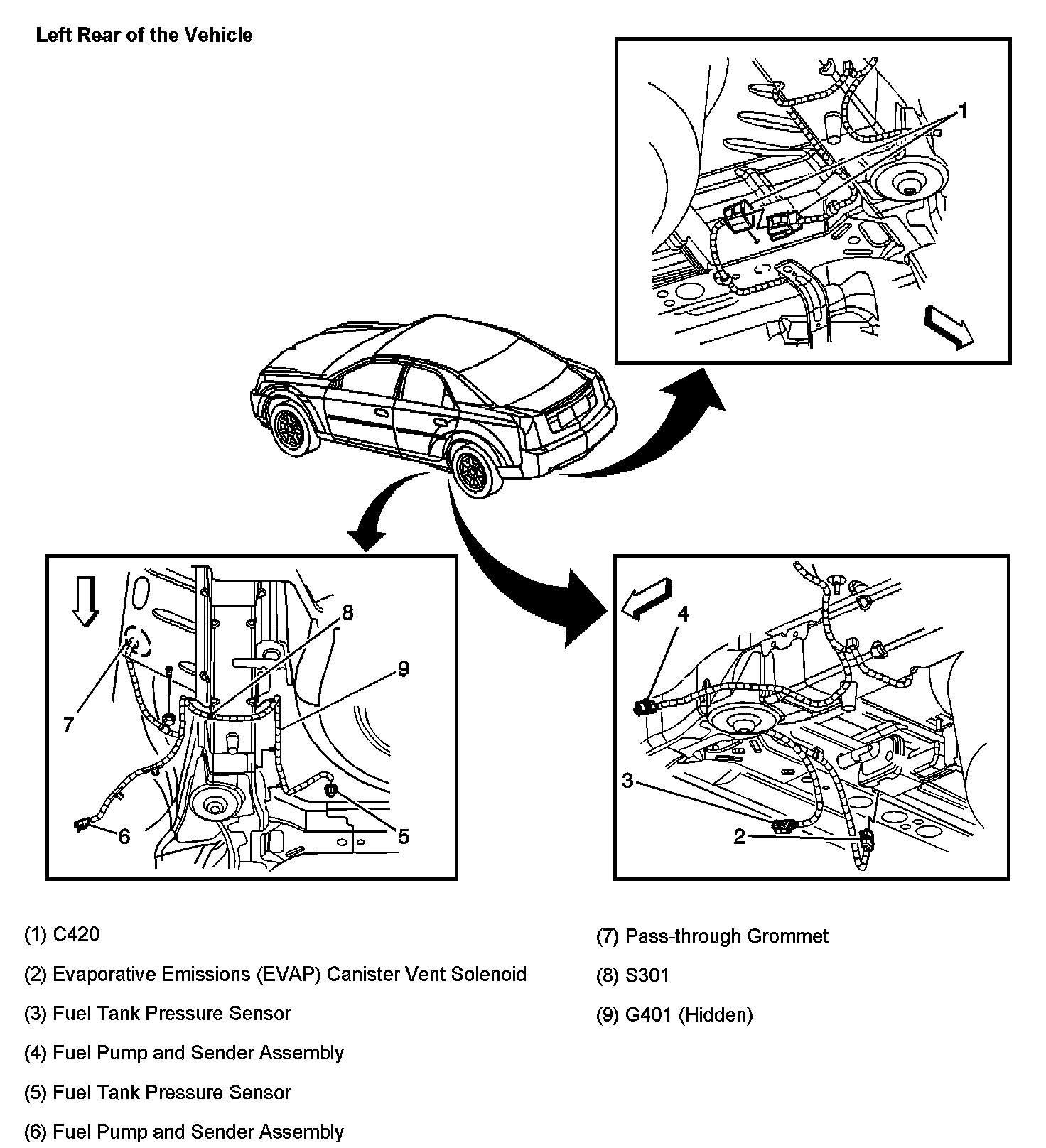 Left Rear of the Vehicle

1

8
9
7
6
5

4
3
2

(1) C420

(2) Evaporative Emissions (EVAP) Canister Vent Solenoid

(3) Fuel Tank Pressure Sensor

(4) Fuel Pump and Sender Assembly

(5) Fuel Tank Pressure Sensor

(6) Fuel Pump and Sender Assembly

(7) Pass-through Grommet

(8) S301

(9) G401 (Hidden)