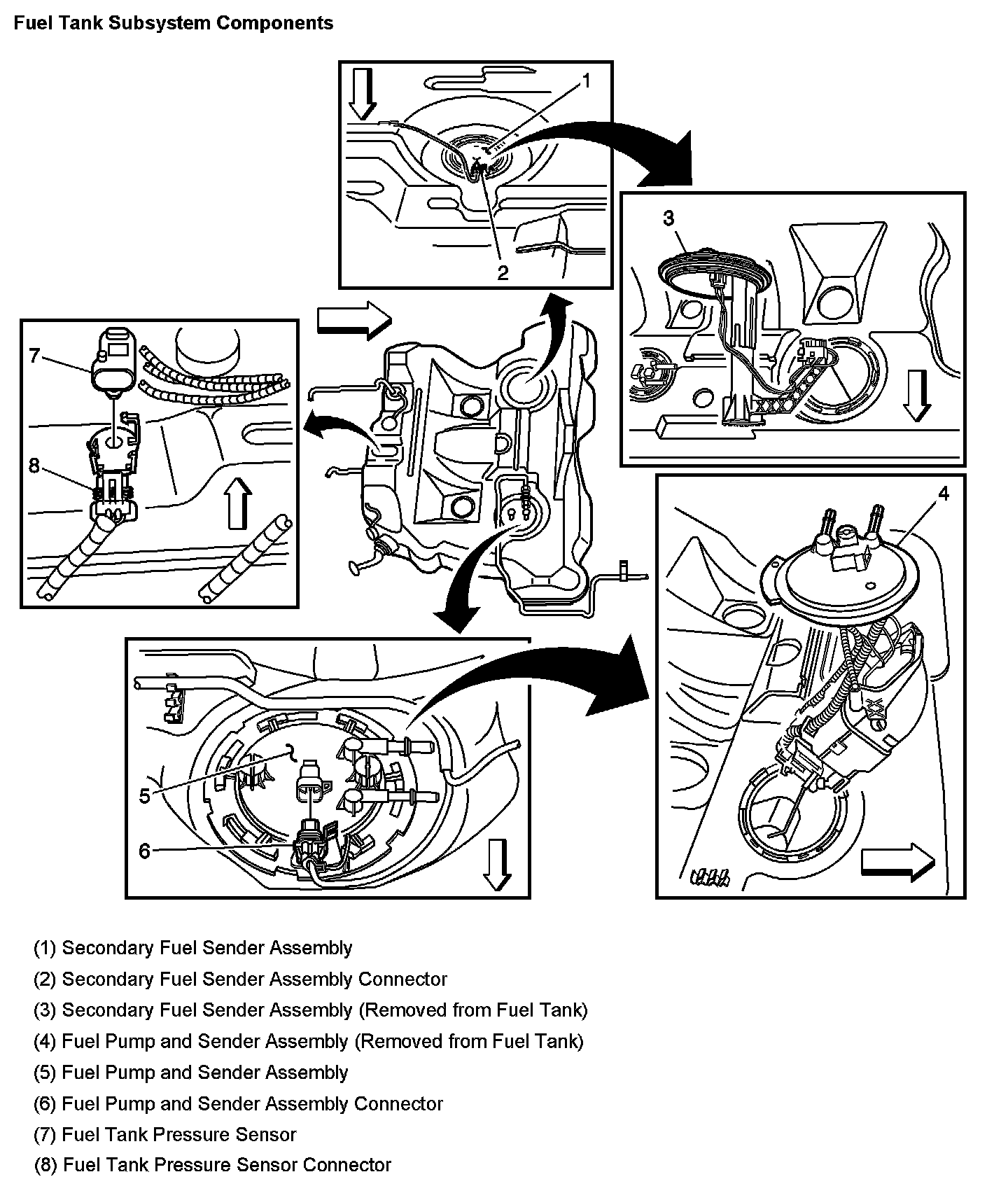 Fuel Tank Subsystem Components

1

2

3

7

8

4

5

6

(1) Secondary Fuel Sender Assembly

(2) Secondary Fuel Sender Assembly Connector

(3) Secondary Fuel Sender Assembly (Removed from Fuel Tank)

(4) Fuel Pump and Sender Assembly (Removed from Fuel Tank)

(5) Fuel Pump and Sender Assembly

(6) Fuel Pump and Sender Assembly Connector

(7) Fuel Tank Pressure Sensor

(8) Fuel Tank Pressure Sensor Connector