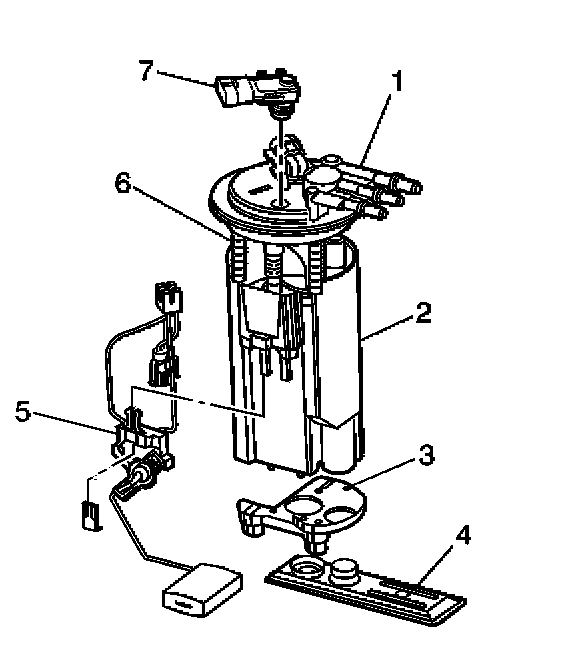 7
1
6
2
5
3
4