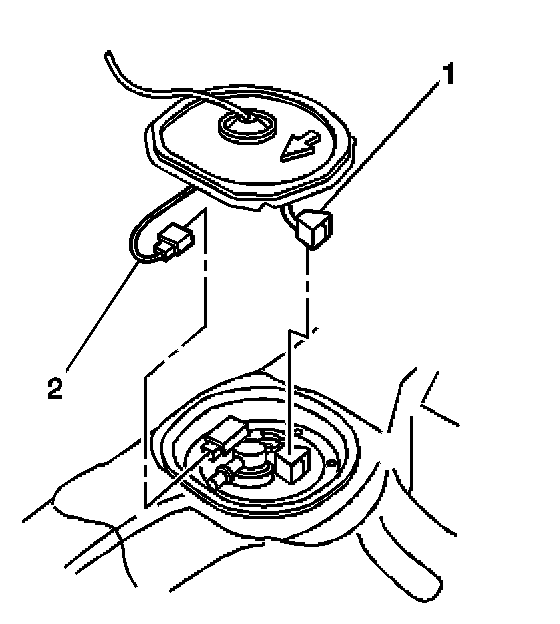 1
2