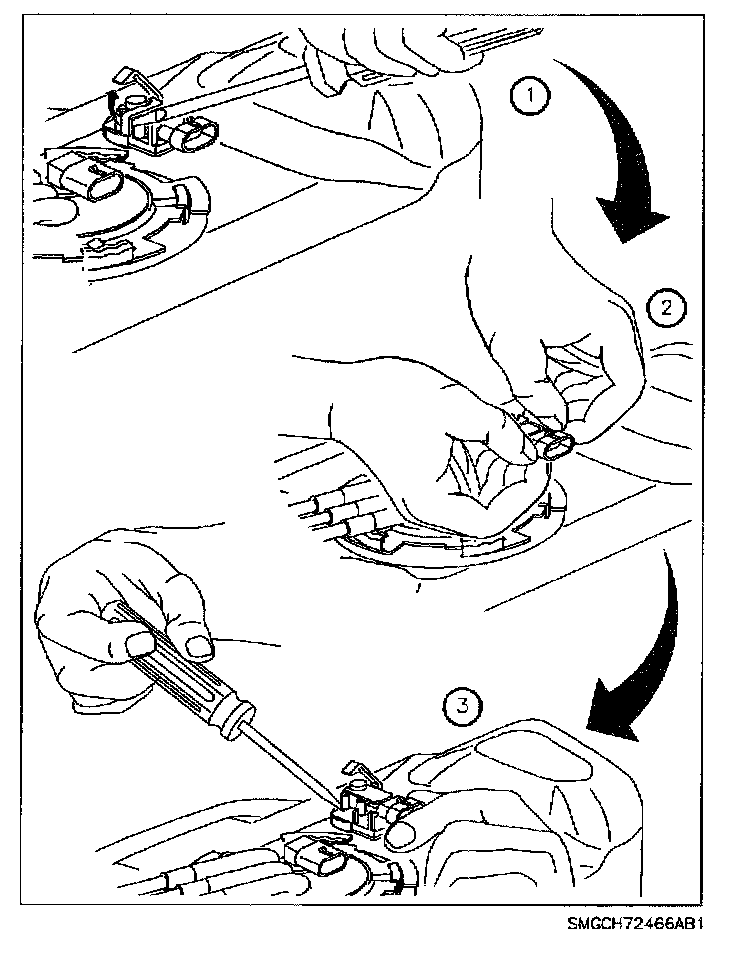 1
2
3
SMGCH72466AB1