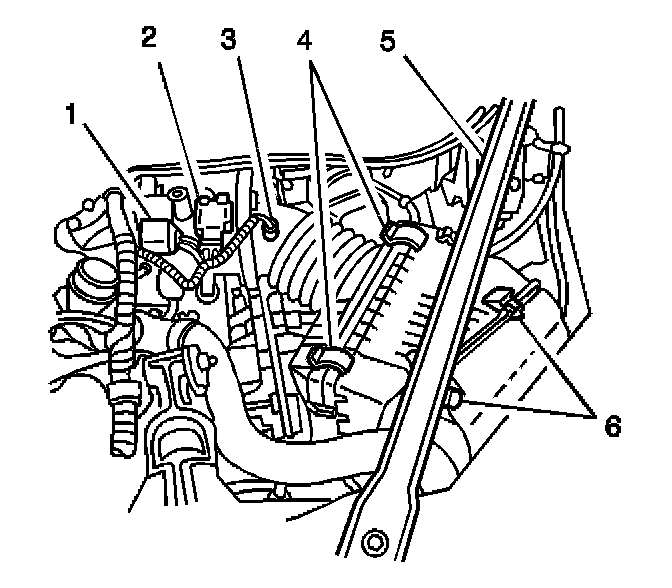 1
2
3
4
5
6