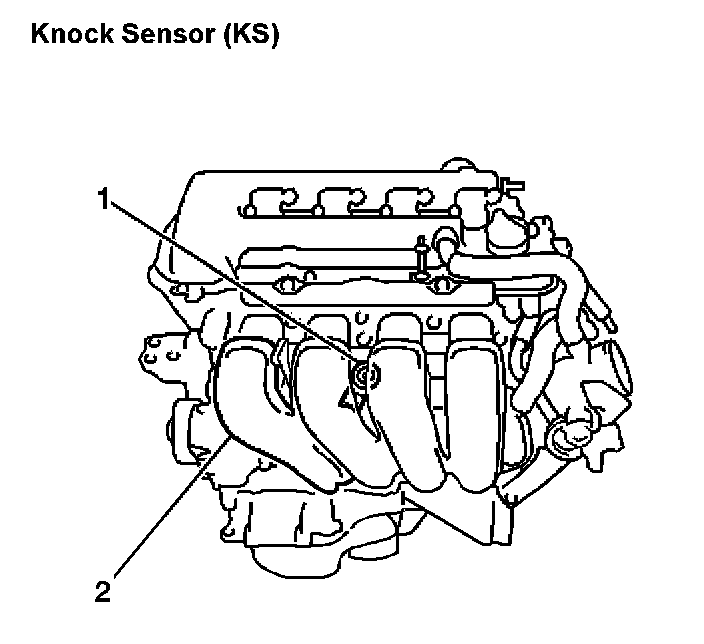 Knock Sensor (KS)

1

2