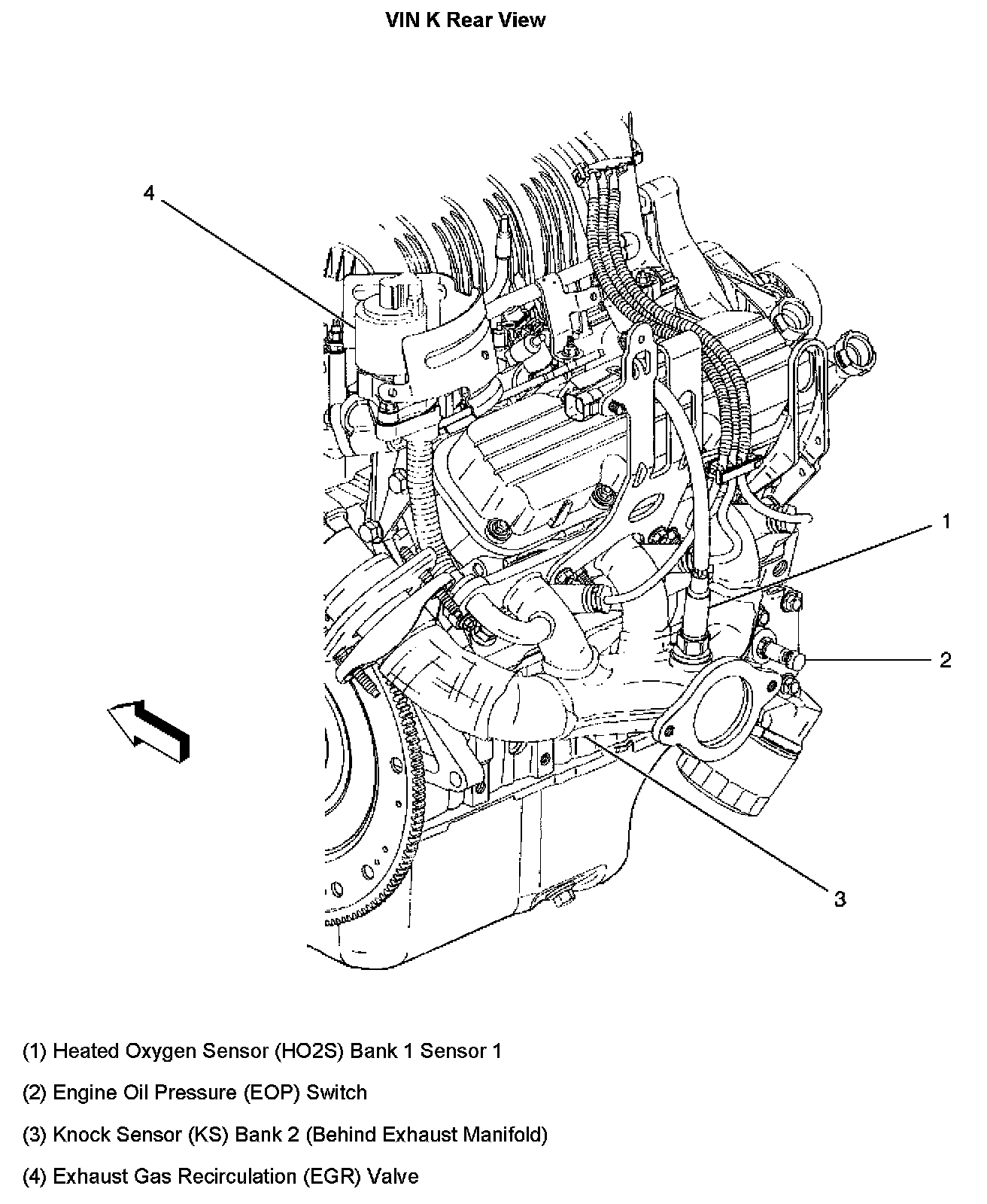 VIN K Rear View

4

1

2

3

(1) Heated Oxygen Sensor (HO2S) Bank 1 Sensor 1

(2) Engine Oil Pressure (EOP) Switch

(3) Knock Sensor (KS) Bank 2 (Behind Exhaust Manifold)

(4) Exhaust Gas Recirculation (EGR) Valve