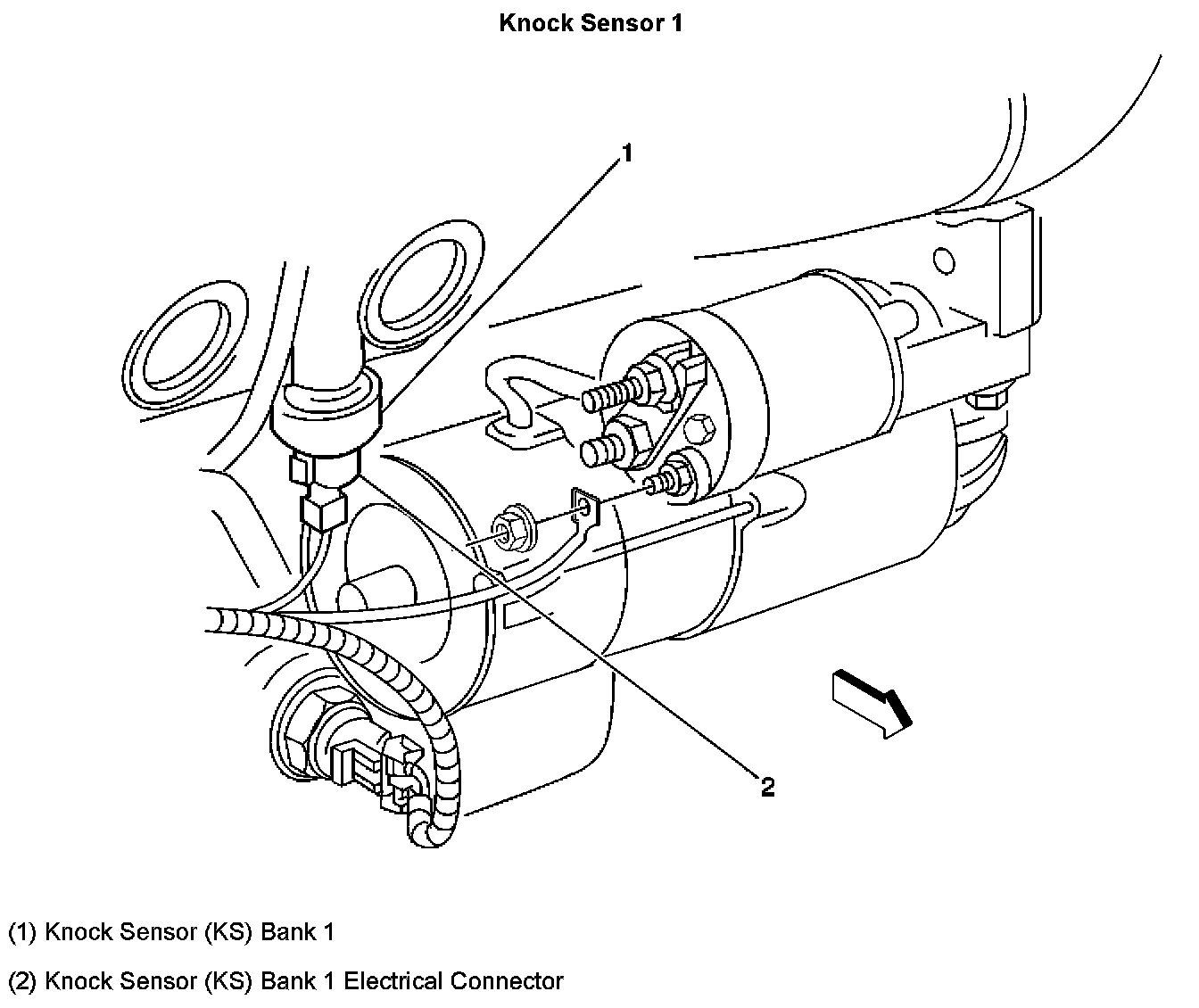 Knock Sensor 1

1

2

(1) Knock Sensor (KS) Bank 1

(2) Knock Sensor (KS) Bank 1 Electrical Connector