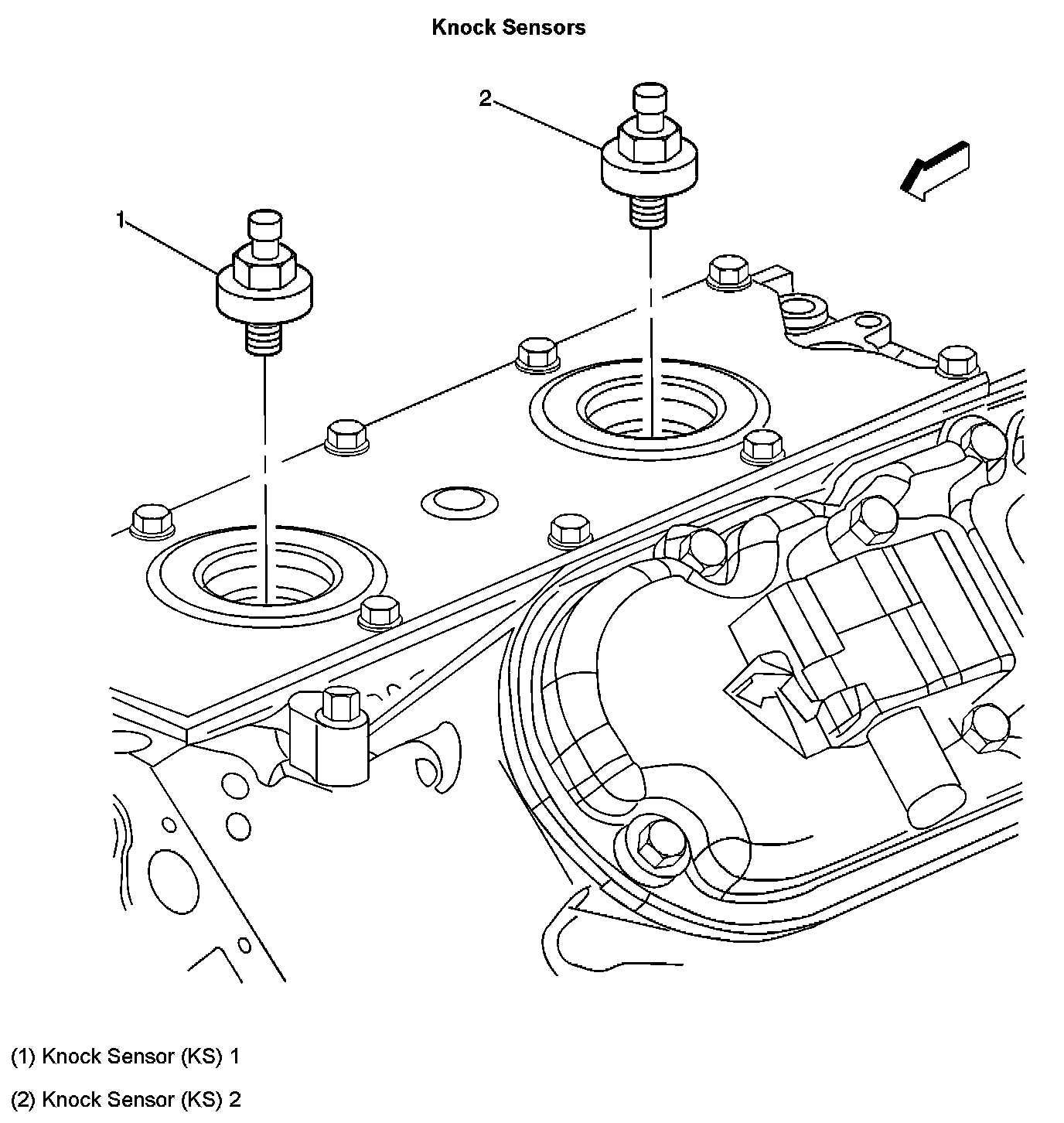 Knock Sensors

2

1

(1) Knock Sensor (KS) 1

(2) Knock Sensor (KS) 2