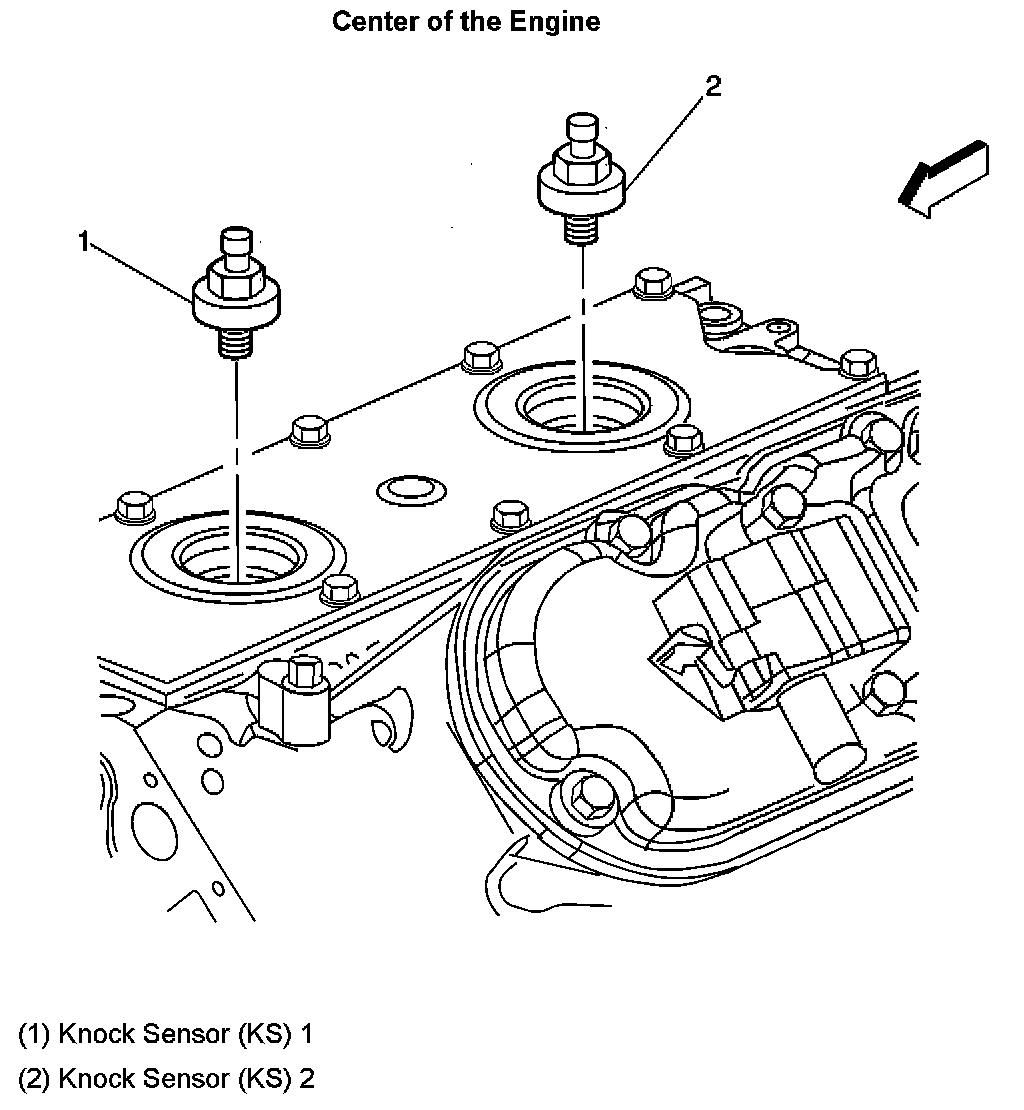 Center of the Engine

2

1

(1) Knock Sensor (KS) 1

(2) Knock Sensor (KS) 2