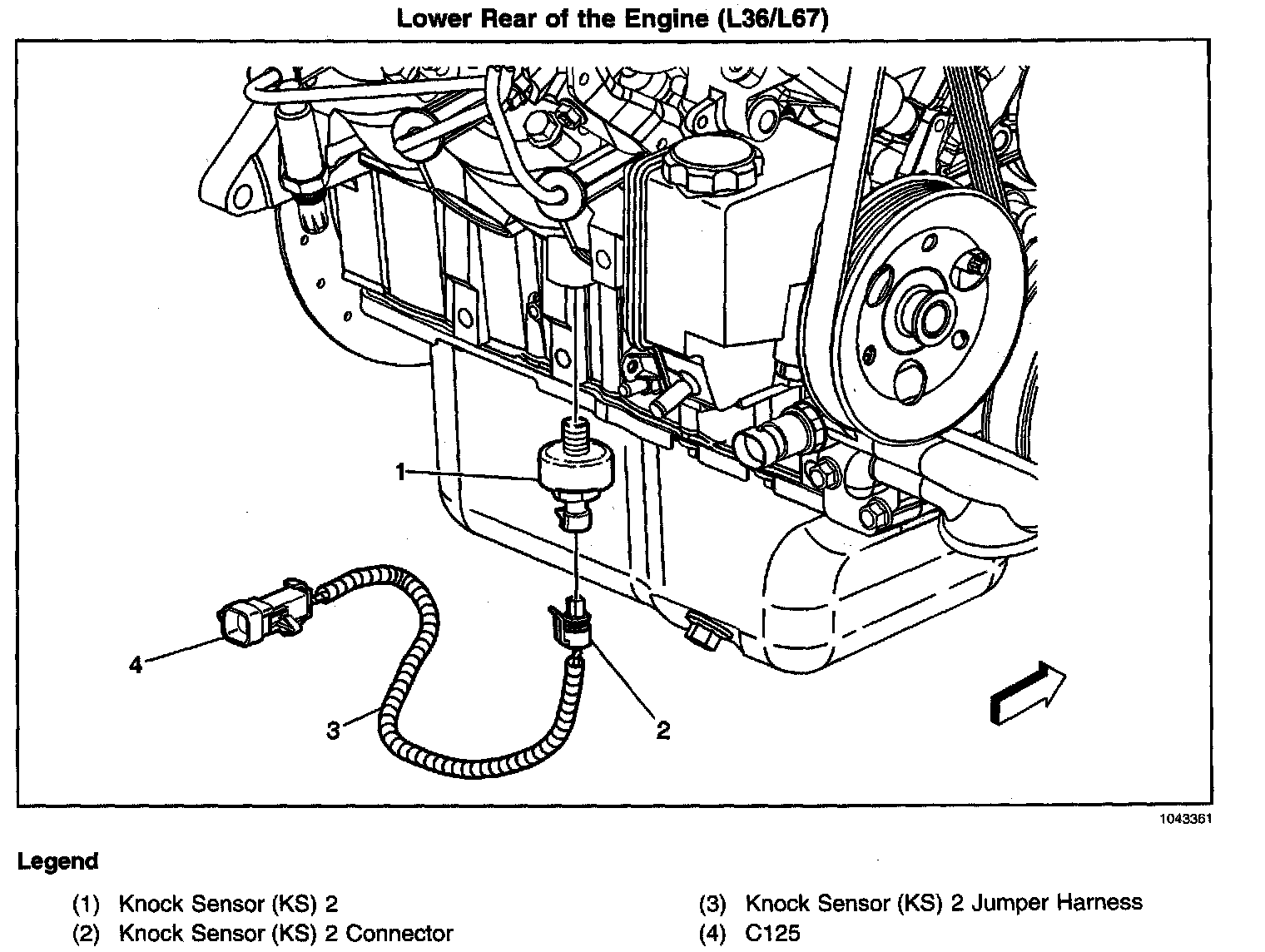 Lower Rear of the Engine (L36/L67)

1

4

3

2

1043361

Legend

(1) Knock Sensor (KS) 2
(2) Knock Sensor (KS) 2 Connector

(3) Knock Sensor (KS) 2 Jumper Harness
(4) C125