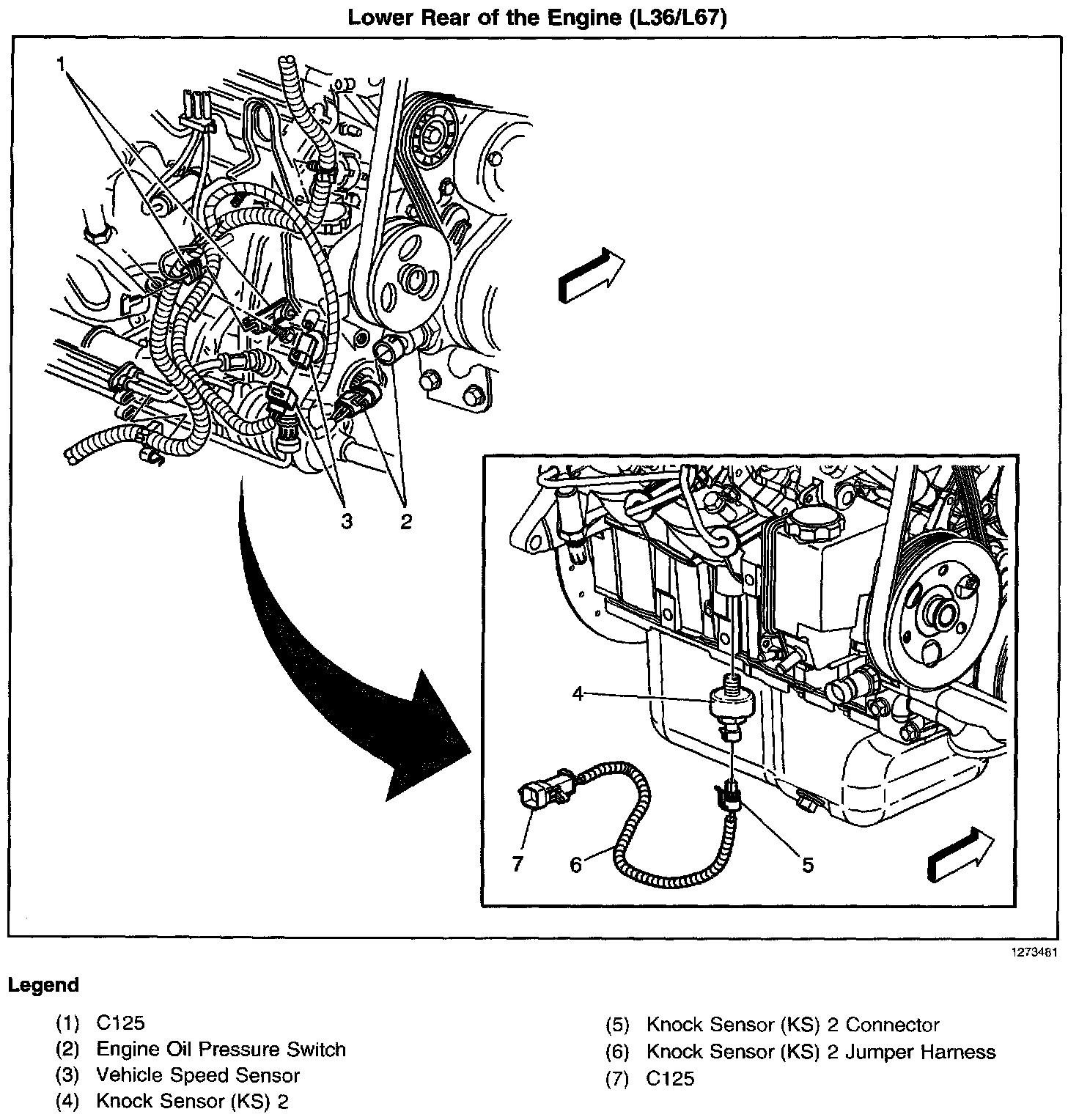 Lower Rear of the Engine (L36/L67)

1

3 2

4

7 6 5

1273481

Legend

(1) C125
(2) Engine Oil Pressure Switch
(3) Vehicle Speed Sensor
(4) Knock Sensor (KS) 2

(5) Knock Sensor (KS) 2 Connector
(6) Knock Sensor (KS) 2 Jumper Harness
(7) C125