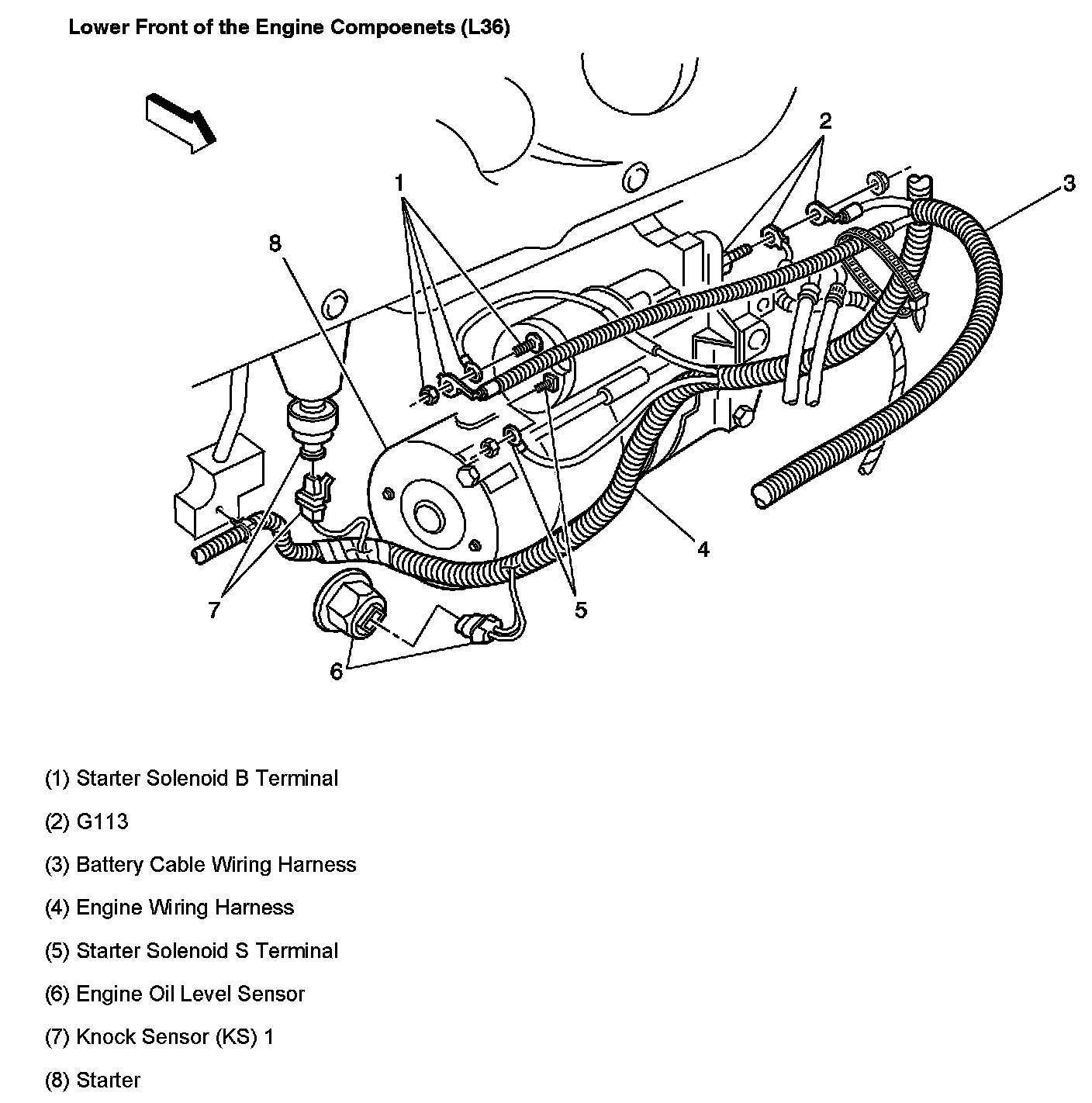 Lower Front of the Engine Compoenets (L36)

2
1
3
8
4
7
5
6

(1) Starter Solenoid B Terminal

(2) G113

(3) Battery Cable Wiring Harness

(4) Engine Wiring Harness

(5) Starter Solenoid S Terminal

(6) Engine Oil Level Sensor

(7) Knock Sensor (KS) 1

(8) Starter