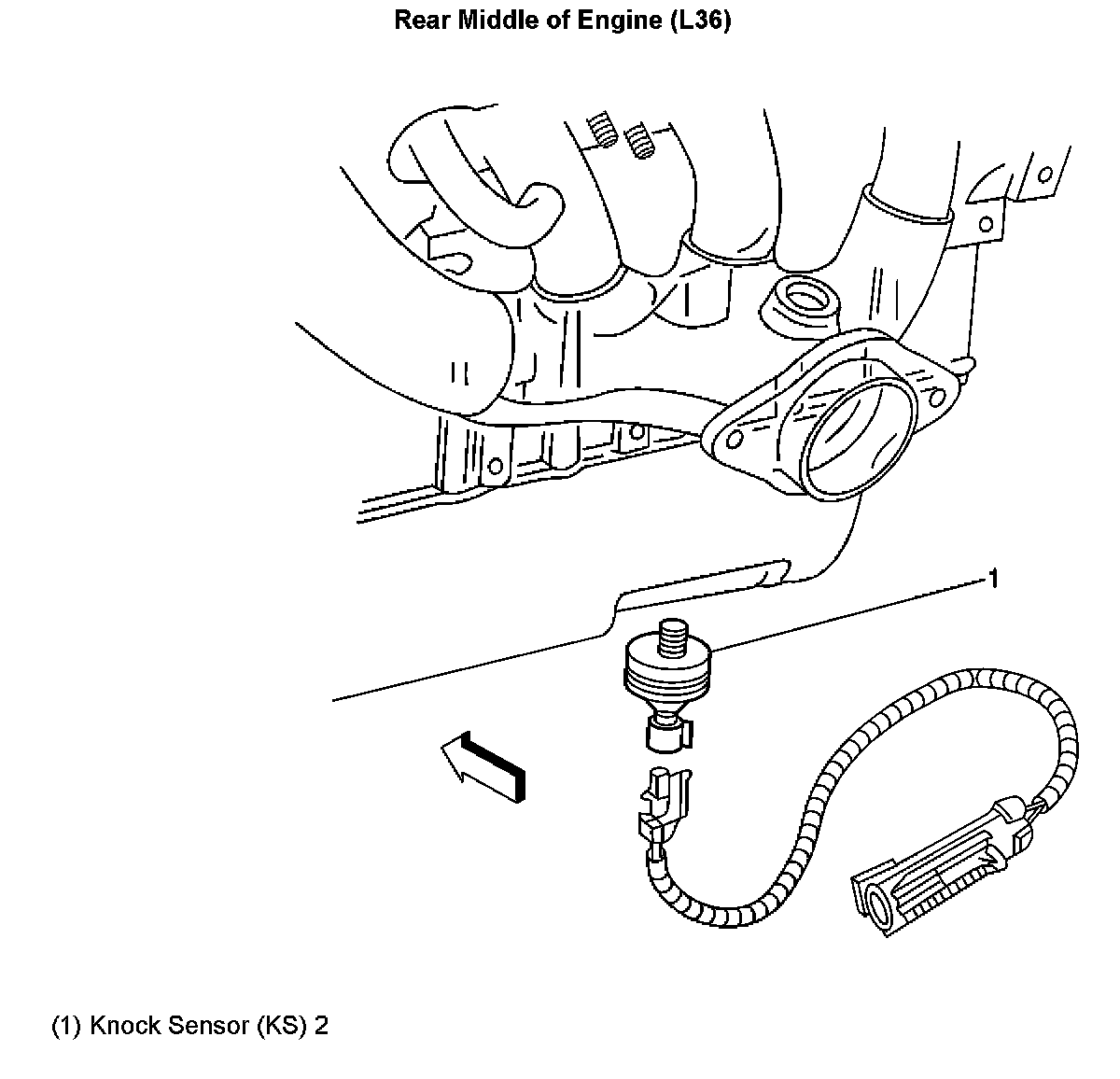 Rear Middle of Engine (L36)

1

(1) Knock Sensor (KS) 2