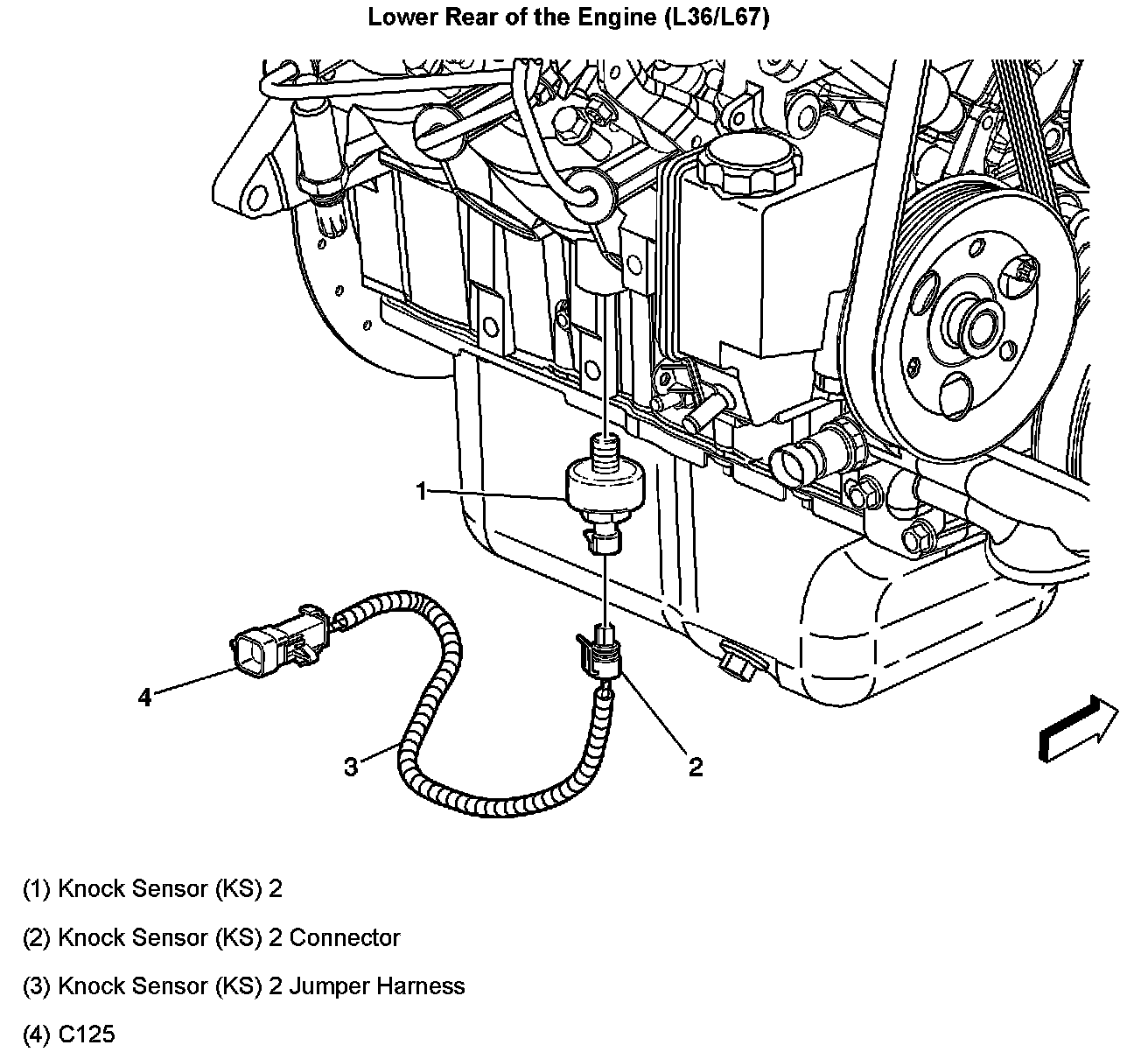 Lower Rear of the Engine (L36/L67)

1

4

3

2

(1) Knock Sensor (KS) 2

(2) Knock Sensor (KS) 2 Connector

(3) Knock Sensor (KS) 2 Jumper Harness

(4) C125