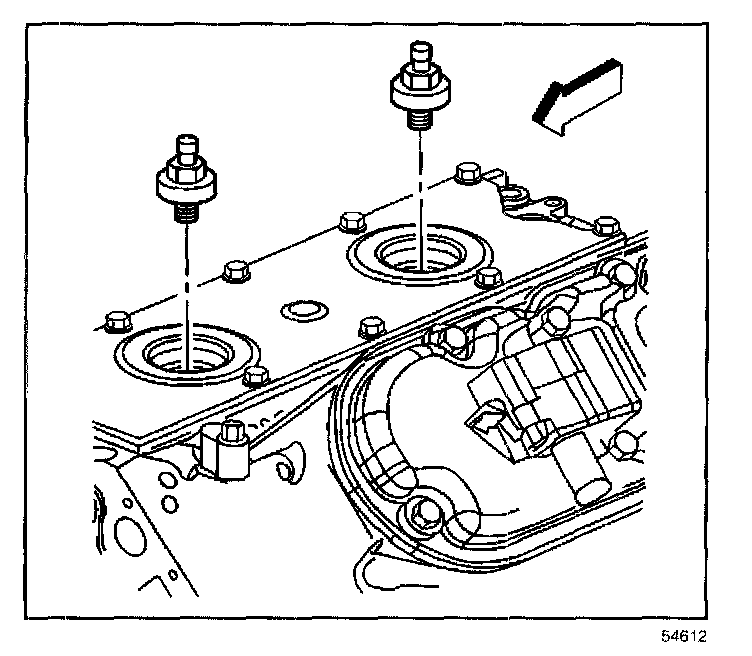 54612