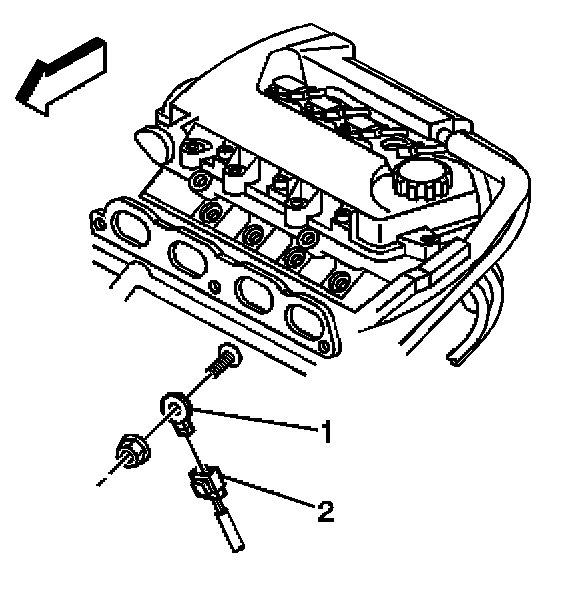 1

2