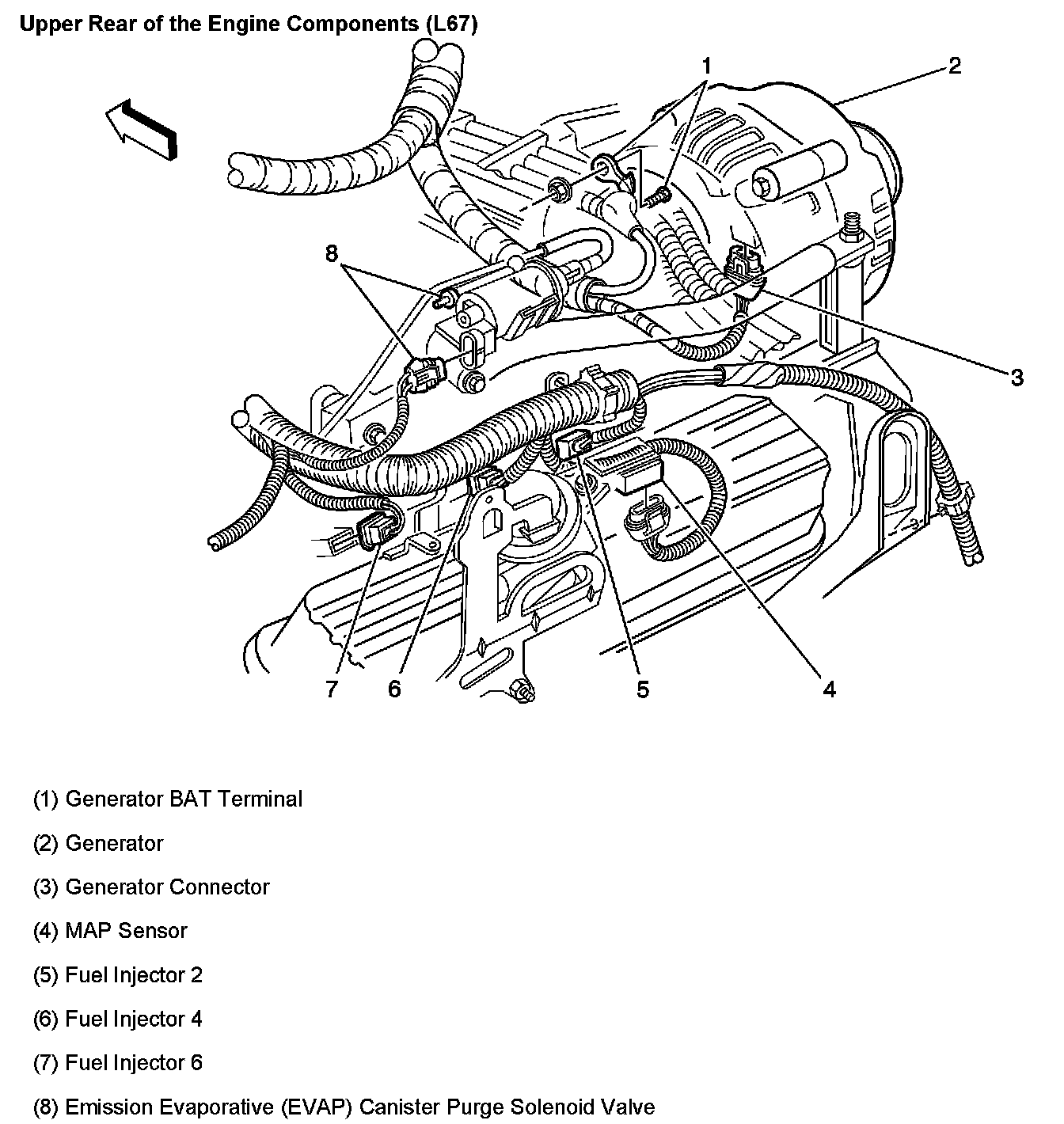 Upper Rear of the Engine Components (L67)

1
2
8
3
7
6
5
4

(1) Generator BAT Terminal

(2) Generator

(3) Generator Connector

(4) MAP Sensor

(5) Fuel Injector 2

(6) Fuel Injector 4

(7) Fuel Injector 6

(8) Emission Evaporative (EVAP) Canister Purge Solenoid Valve