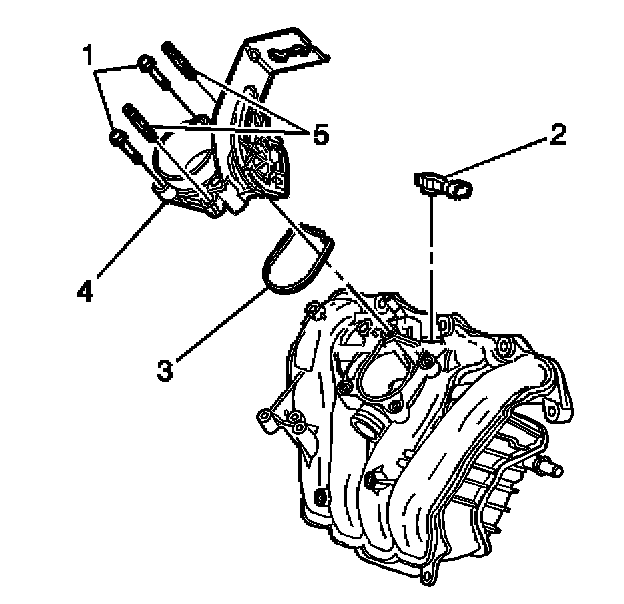 1
5
2
4
3