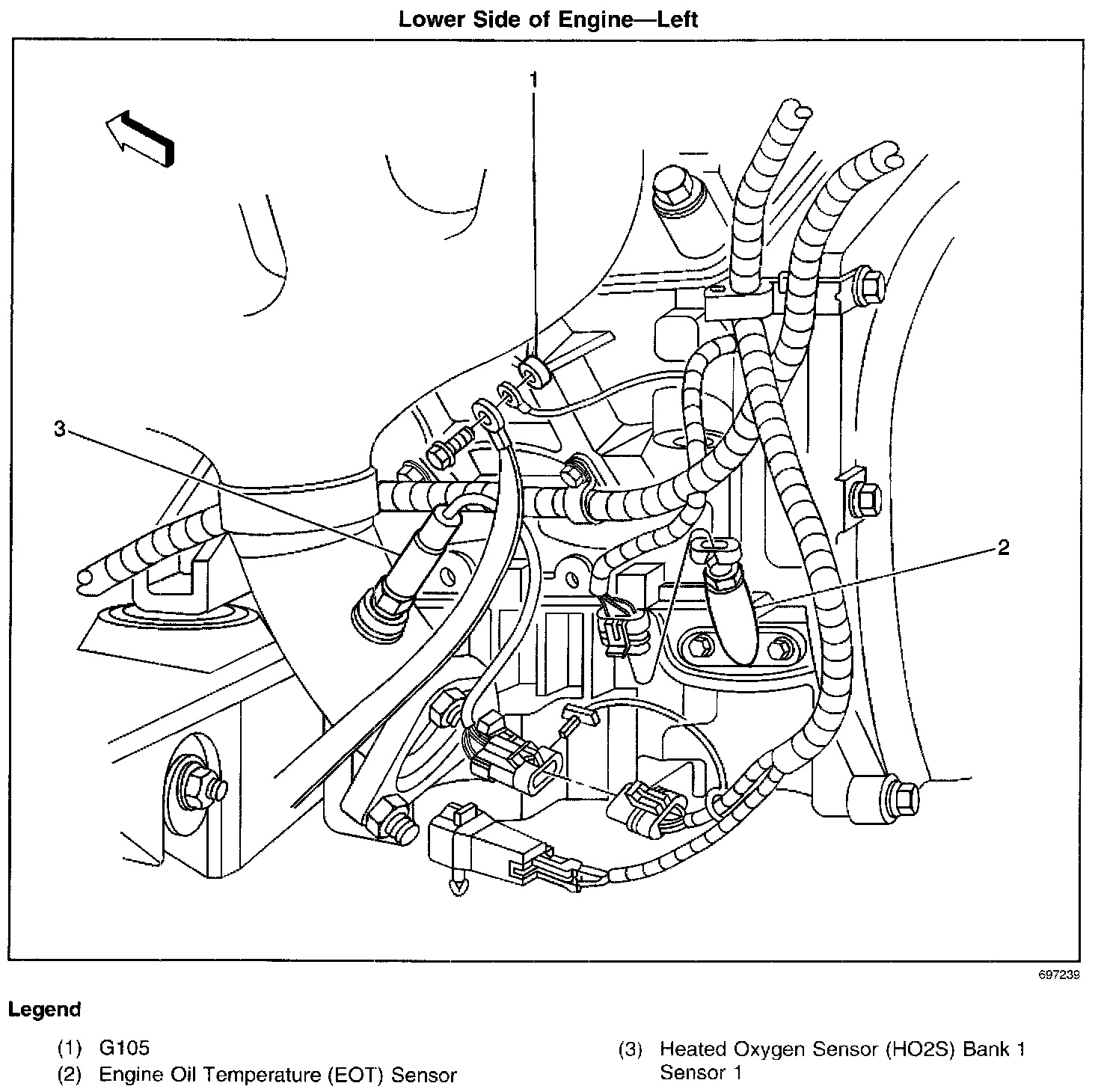 Lower Side of Engine—Left

1

3

2

697239

Legend

(1) G105
(2) Engine Oil Temperature (EOT) Sensor

(3) Heated Oxygen Sensor (HO2S) Bank 1 Sensor 1