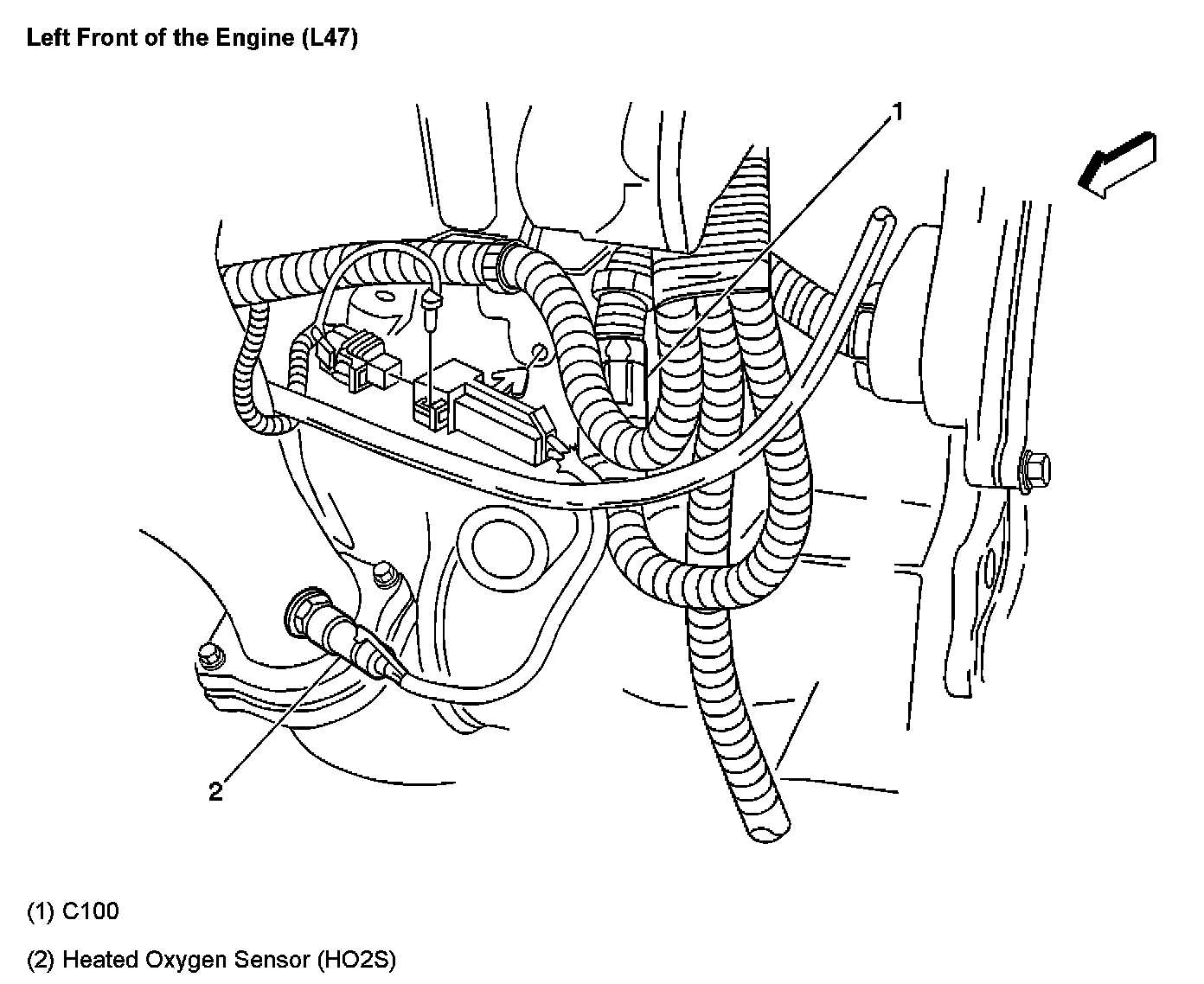 Left Front of the Engine (L47)

1

2

(1) C100

(2) Heated Oxygen Sensor (HO2S)