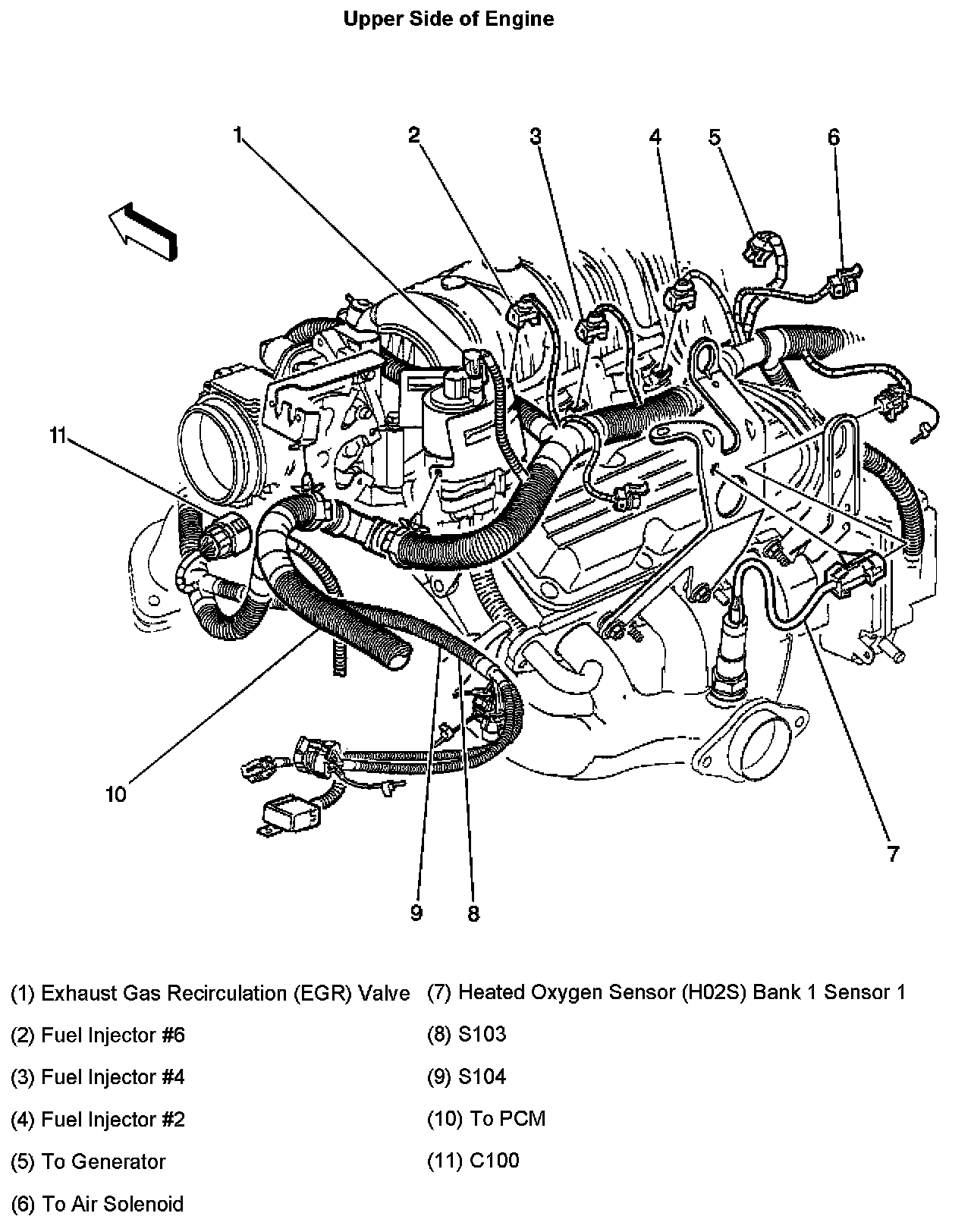 Upper Side of Engine

1
2
3
4
5
6
11
10
9
8
7

(1) Exhaust Gas Recirculation (EGR) Valve

(2) Fuel Injector #6

(3) Fuel Injector #4

(4) Fuel Injector #2

(5) To Generator

(6) To Air Solenoid

(7) Heated Oxygen Sensor (H02S) Bank 1 Sensor 1

(8) S103

(9) S104

(10) To PCM

(11) C100