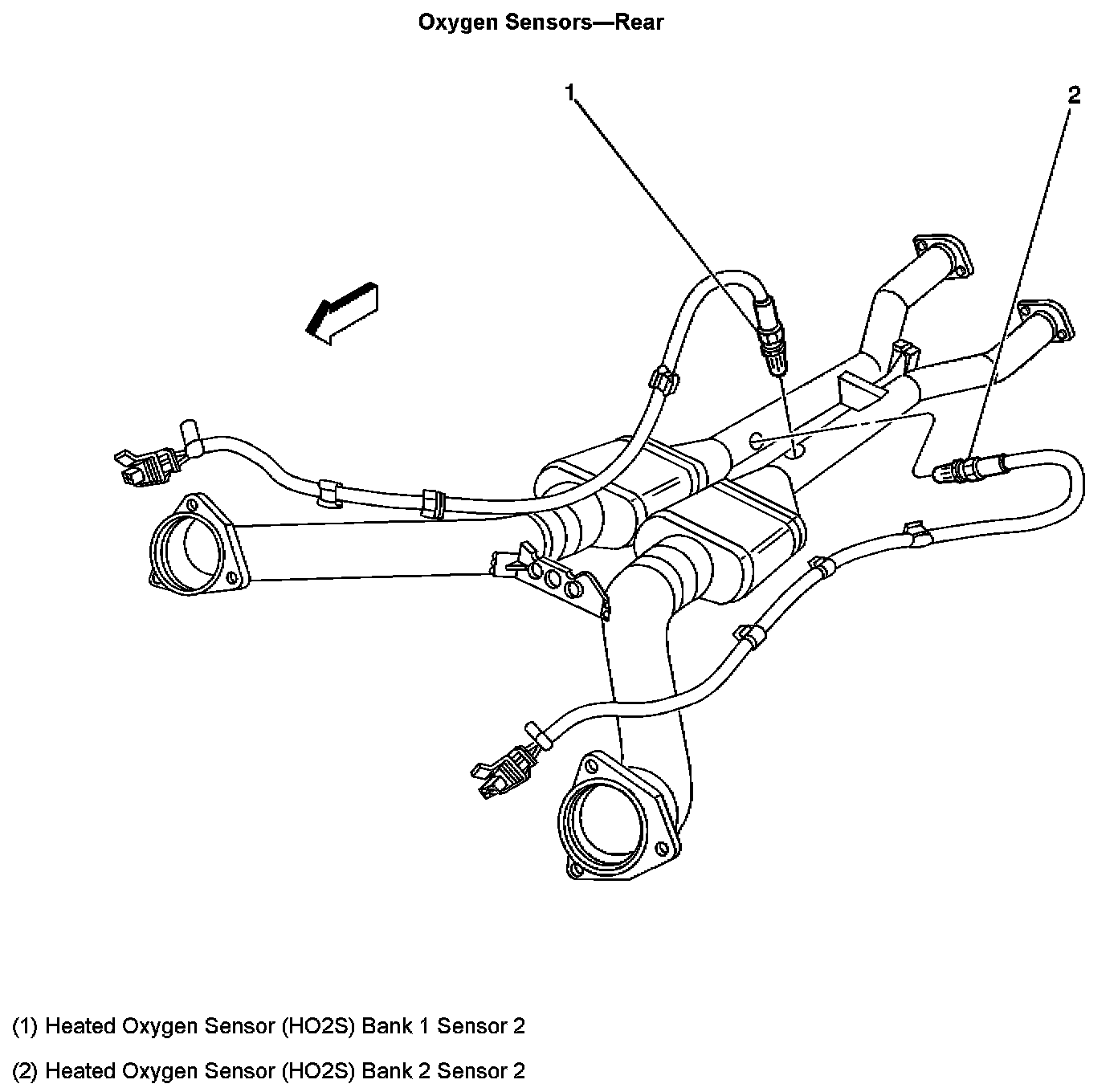 Oxygen Sensors—Rear

1

2

(1) Heated Oxygen Sensor (HO2S) Bank 1 Sensor 2

(2) Heated Oxygen Sensor (HO2S) Bank 2 Sensor 2