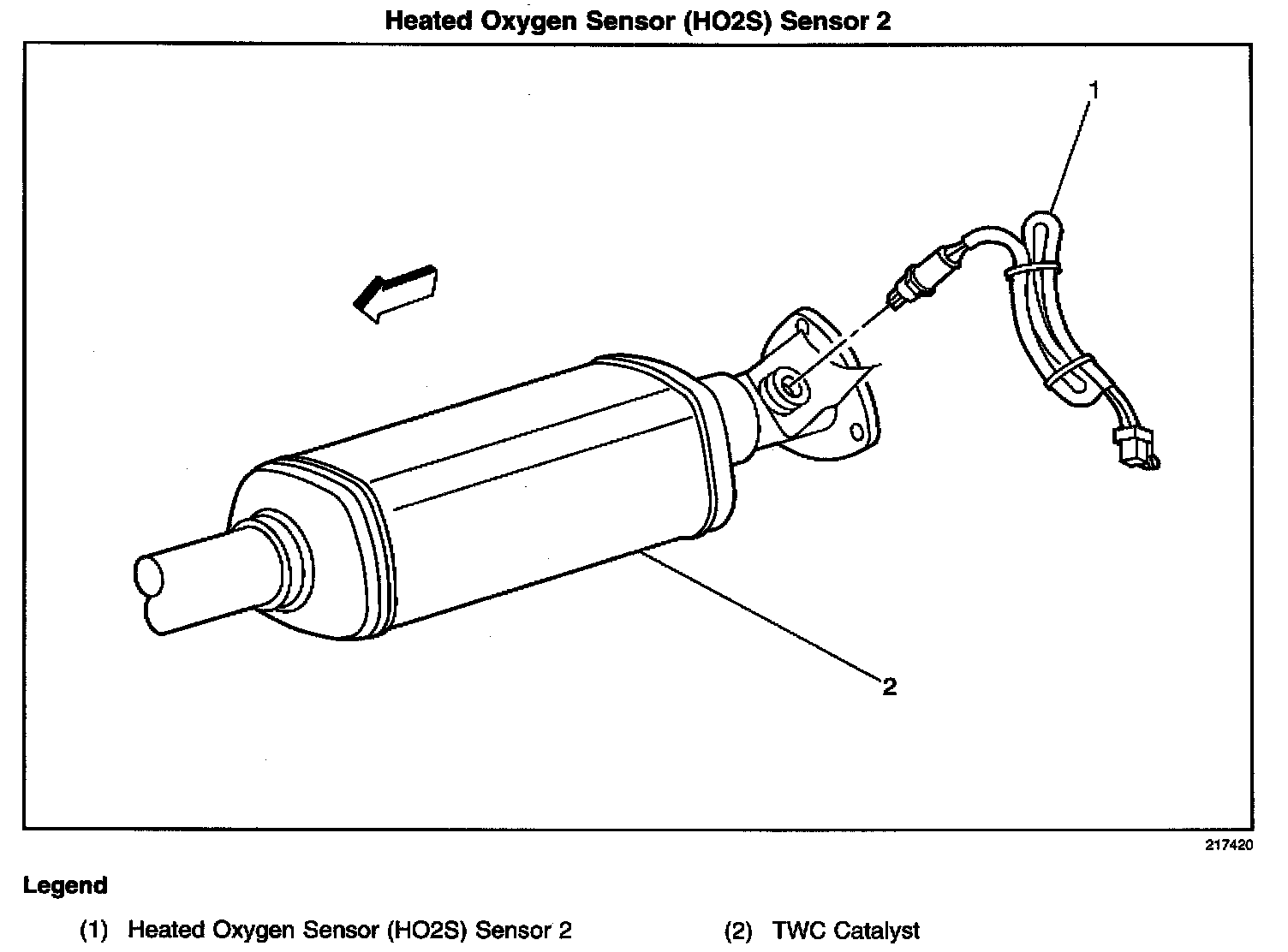 Heated Oxygen Sensor (HO2S) Sensor 2

1

2

217420

Legend

(1) Heated Oxygen Sensor (HO2S) Sensor 2

(2) TWC Catalyst