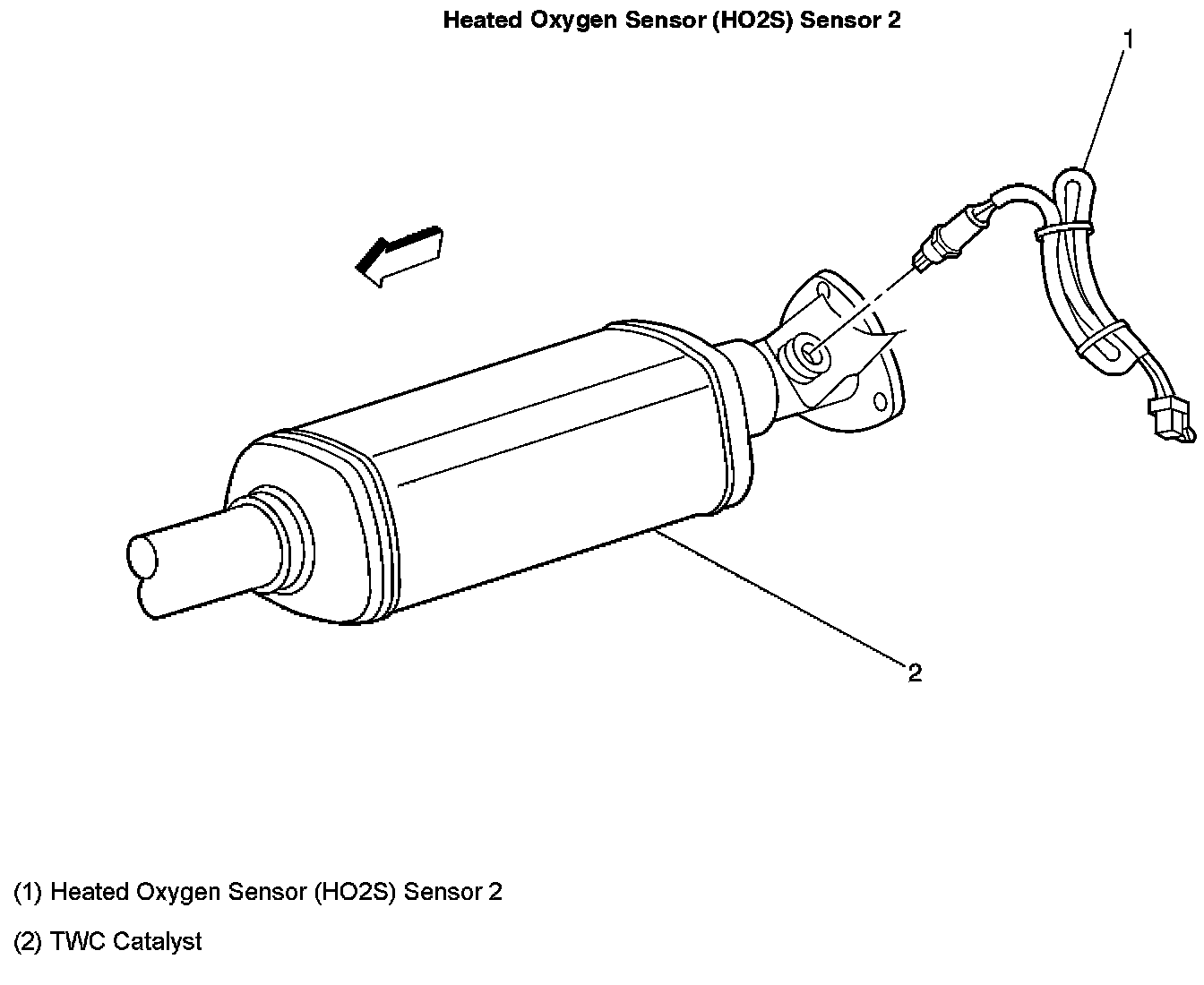 Heated Oxygen Sensor (HO2S) Sensor 2

1

2

(1) Heated Oxygen Sensor (HO2S) Sensor 2

(2) TWC Catalyst