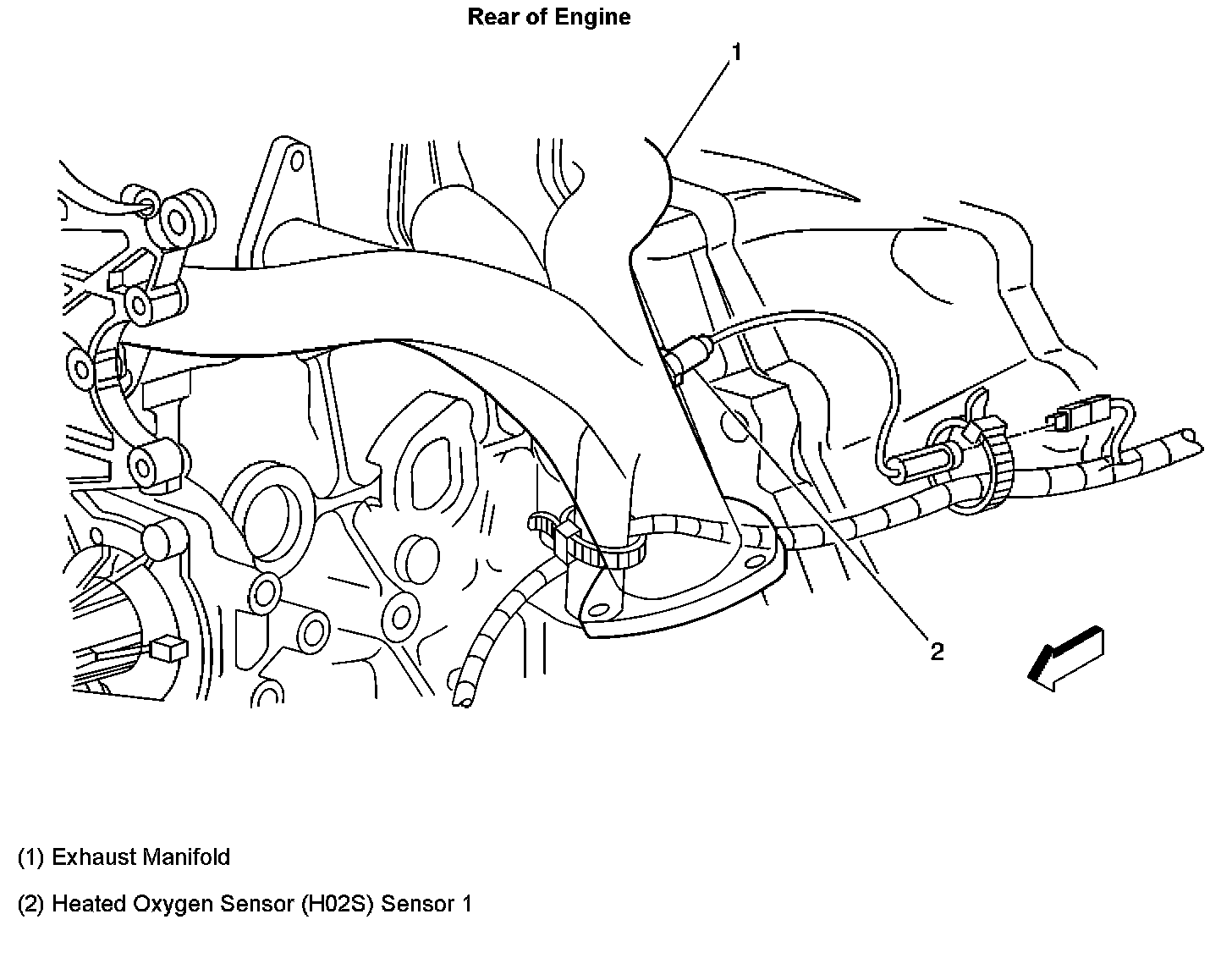 Rear of Engine

1

2

(1) Exhaust Manifold

(2) Heated Oxygen Sensor (H02S) Sensor 1