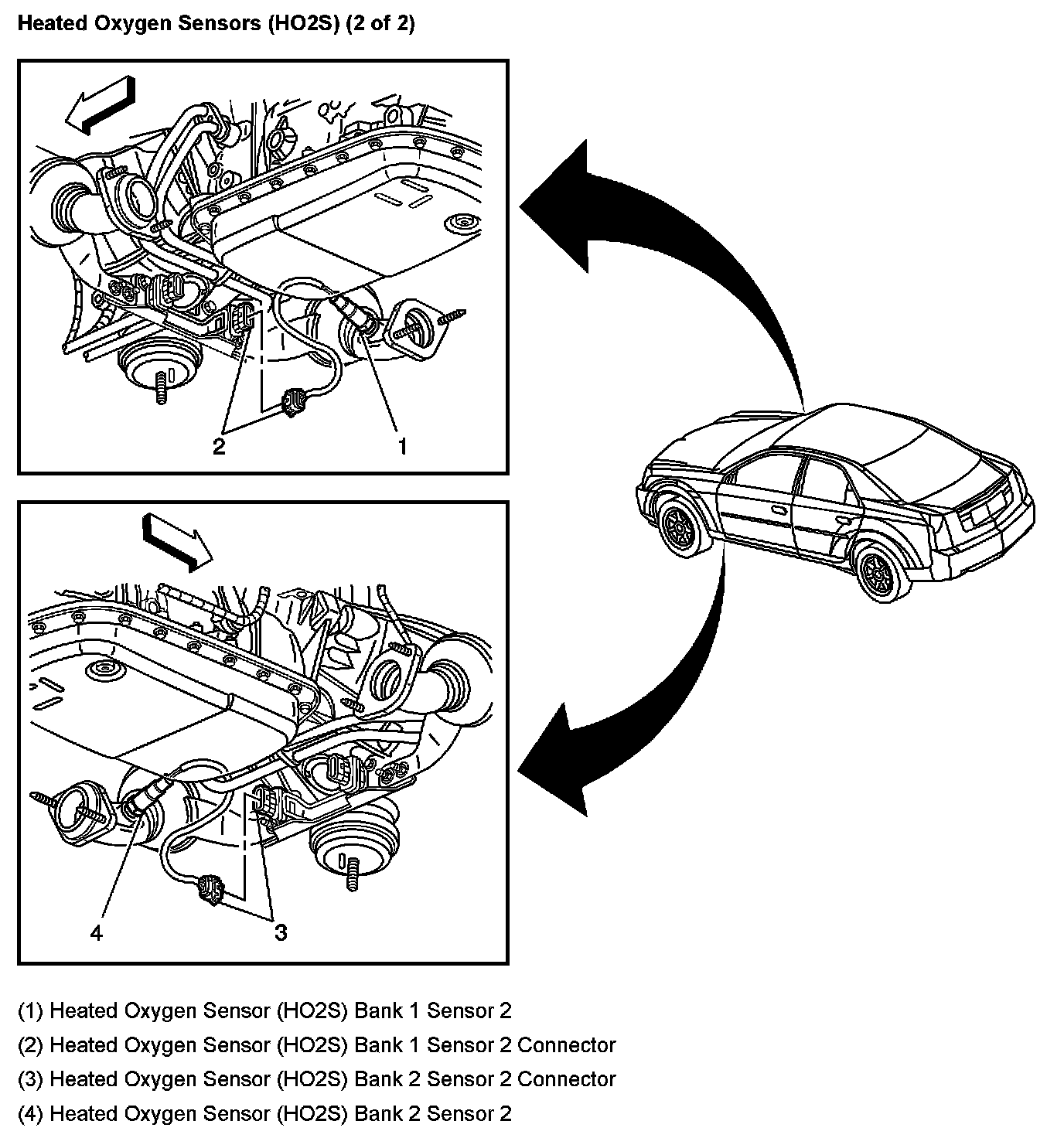 Heated Oxygen Sensors (HO2S) (2 of 2)

2
1

4
3

(1) Heated Oxygen Sensor (HO2S) Bank 1 Sensor 2

(2) Heated Oxygen Sensor (HO2S) Bank 1 Sensor 2 Connector

(3) Heated Oxygen Sensor (HO2S) Bank 2 Sensor 2 Connector

(4) Heated Oxygen Sensor (HO2S) Bank 2 Sensor 2