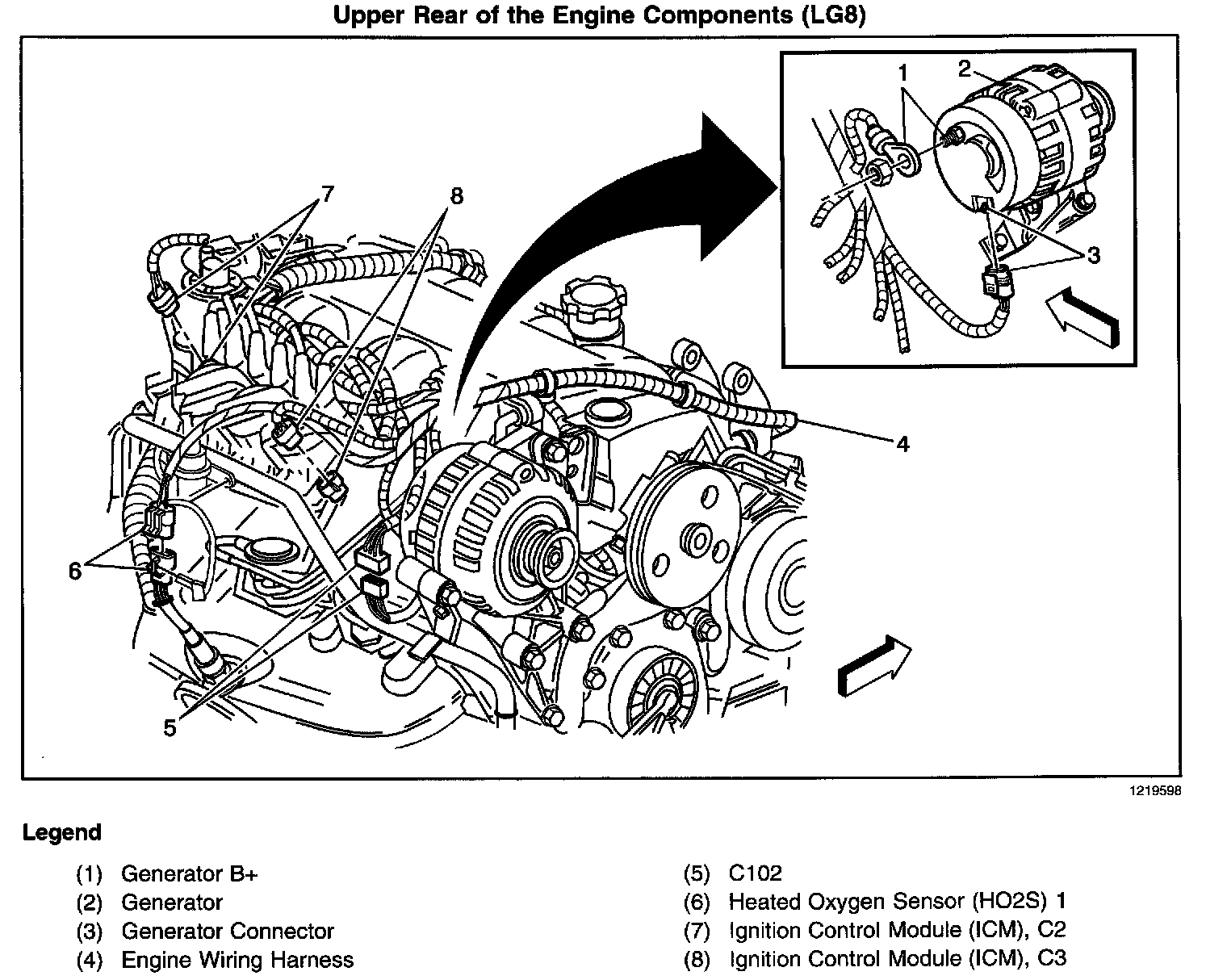 Upper Rear of the Engine Components (LG8)

1
2
3
7
8
4
6
5

1219598

Legend

(1) Generator B+
(2) Generator
(3) Generator Connector
(4) Engine Wiring Harness

(5) C102
(6) Heated Oxygen Sensor (HO2S) 1
(7) Ignition Control Module (ICM), C2
(8) Ignition Control Module (ICM), C3