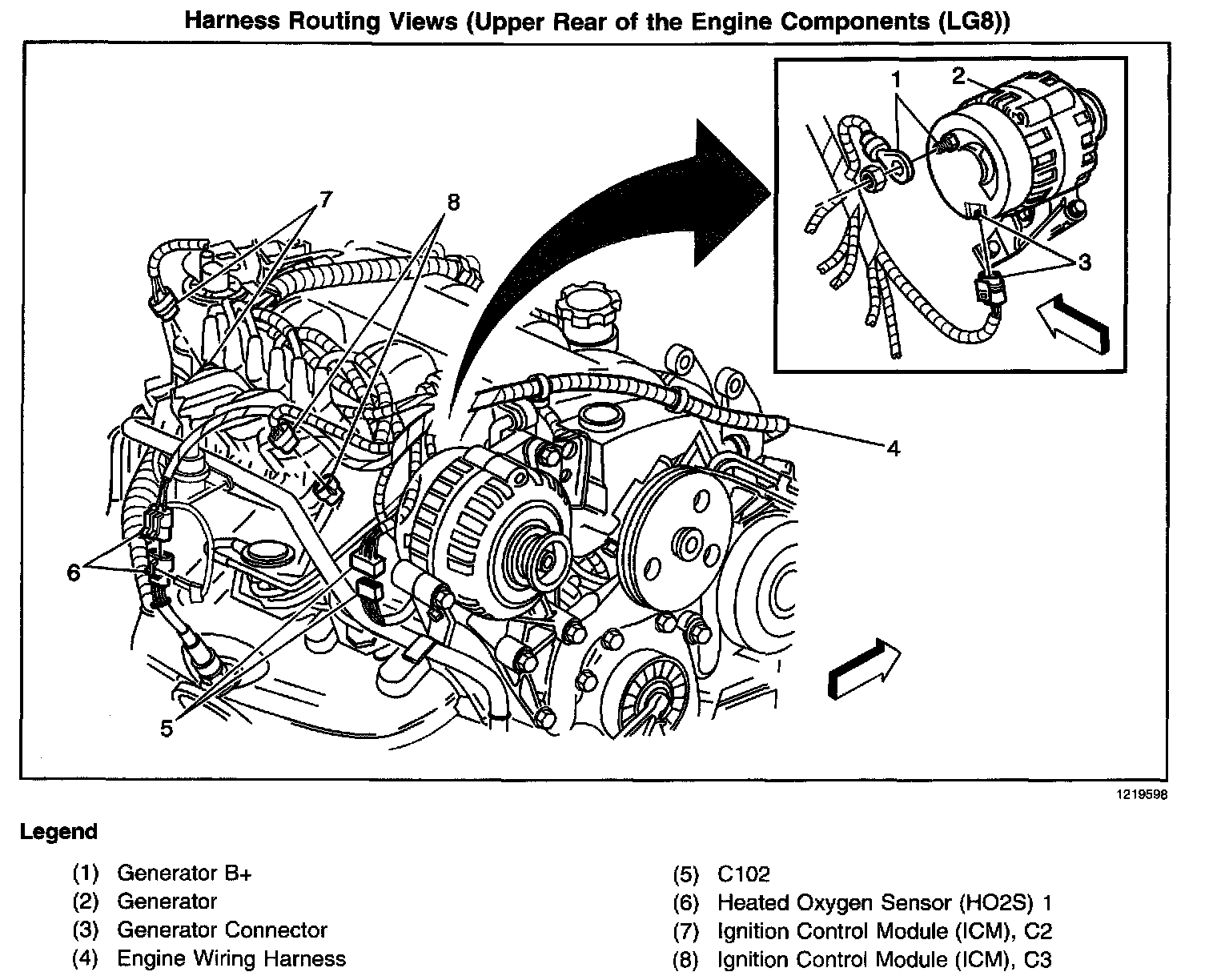 Harness Routing Views (Upper Rear of the Engine Components (LG8))

1
2
3
7
8
4
6
5

1219598

Legend

(1) Generator B+
(2) Generator
(3) Generator Connector
(4) Engine Wiring Harness

(5) C102
(6) Heated Oxygen Sensor (HO2S) 1
(7) Ignition Control Module (ICM), C2
(8) Ignition Control Module (ICM), C3