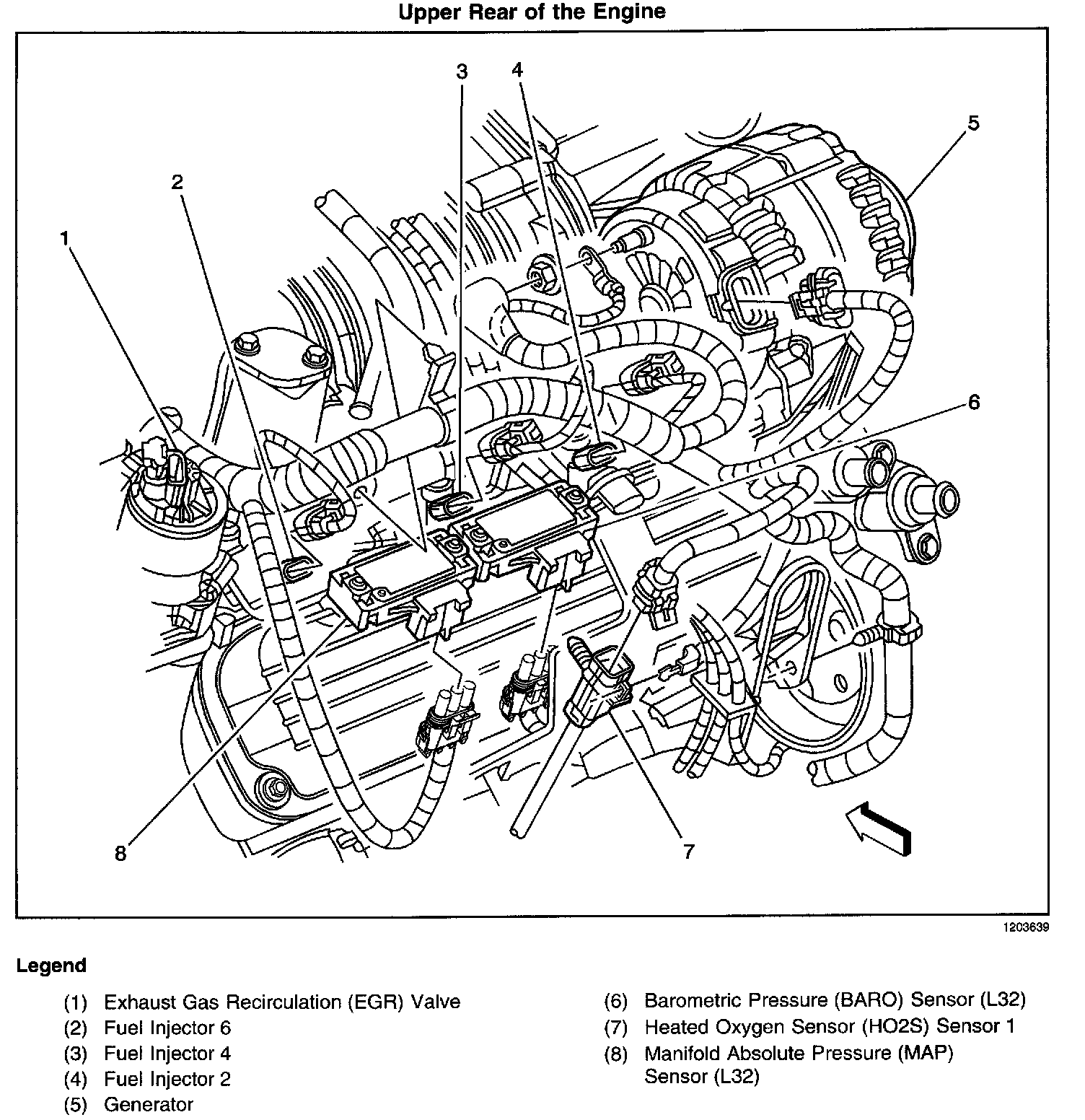 Upper Rear of the Engine

3
4
5
2
1
6
8
7

1203639

Legend

(1) Exhaust Gas Recirculation (EGR) Valve
(2) Fuel Injector 6
(3) Fuel Injector 4
(4) Fuel Injector 2
(5) Generator

(6) Barometric Pressure (BARO) Sensor (L32)
(7) Heated Oxygen Sensor (HO2S) Sensor 1
(8) Manifold Absolute Pressure (MAP) Sensor (L32)