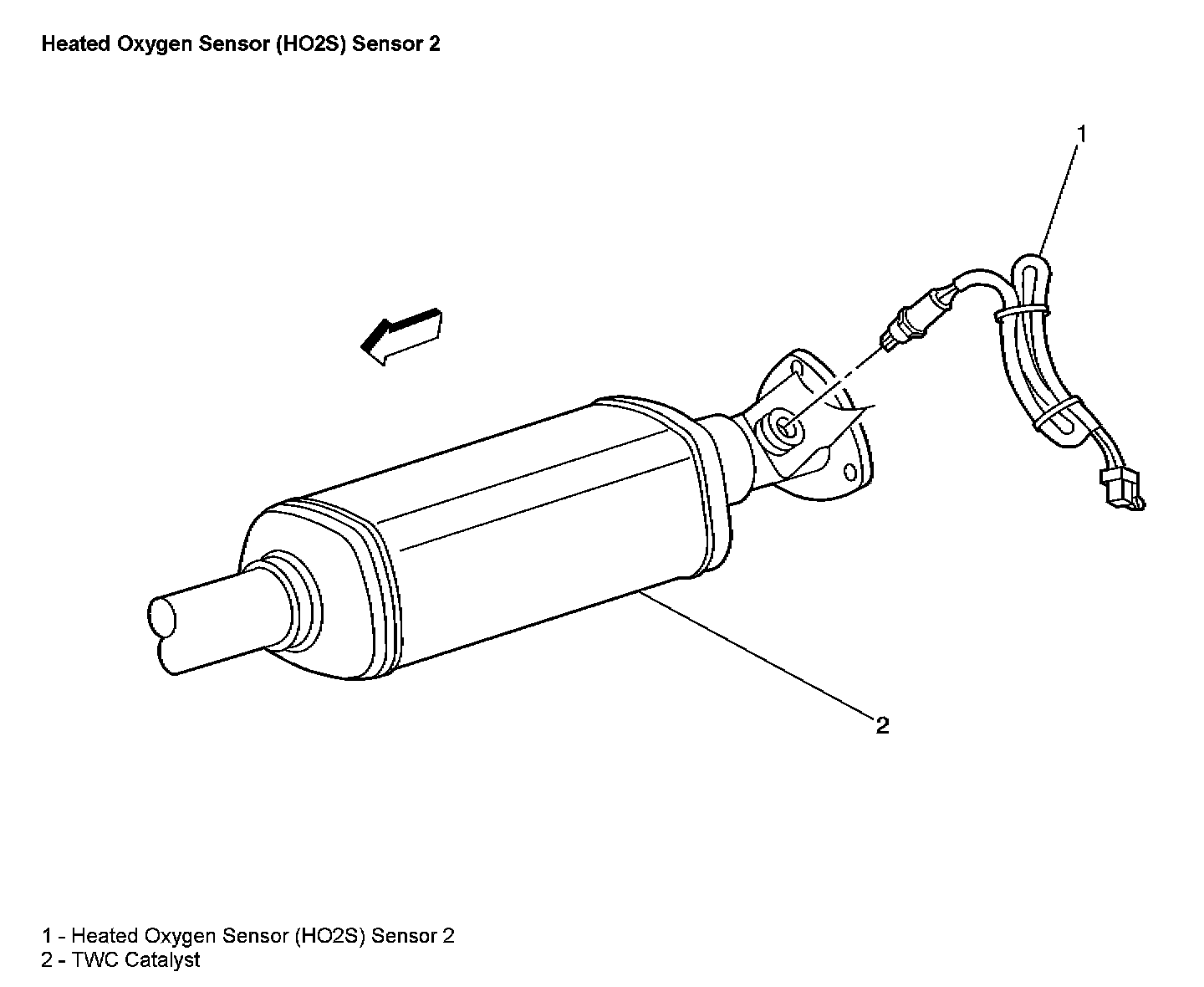 Heated Oxygen Sensor (HO2S) Sensor 2

1

2

1 - Heated Oxygen Sensor (HO2S) Sensor 2
2 - TWC Catalyst