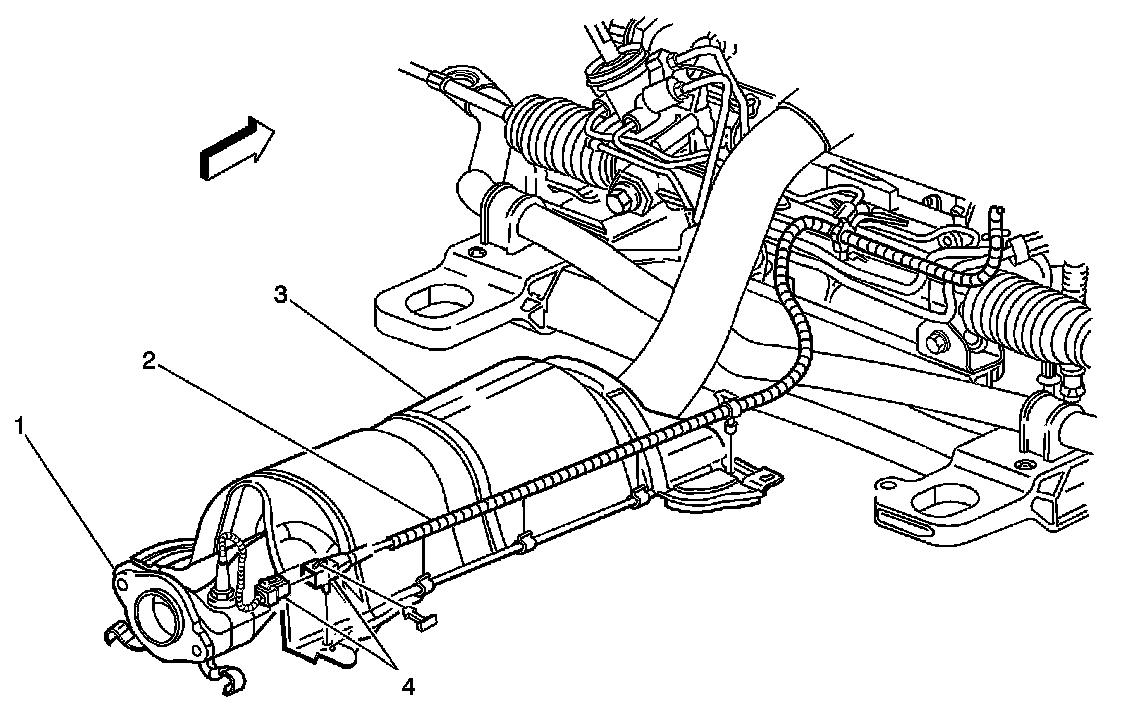 3
2
1
4