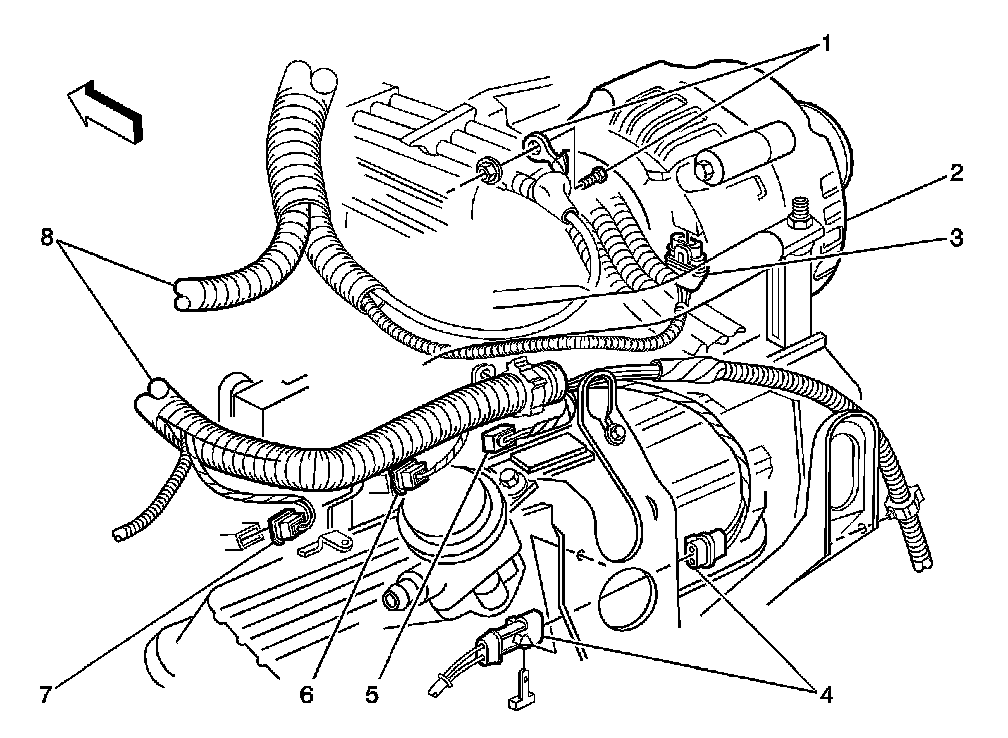 1
2
3
8
7
6
5
4