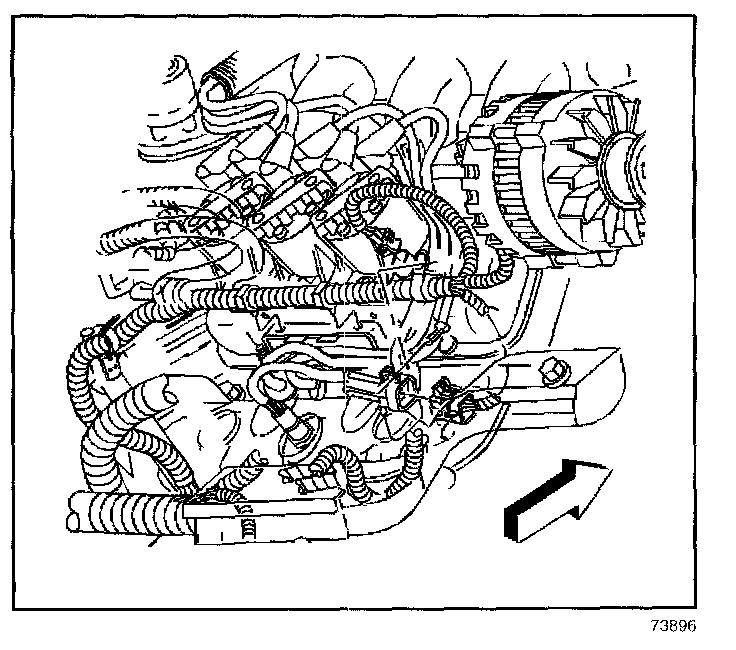 73896