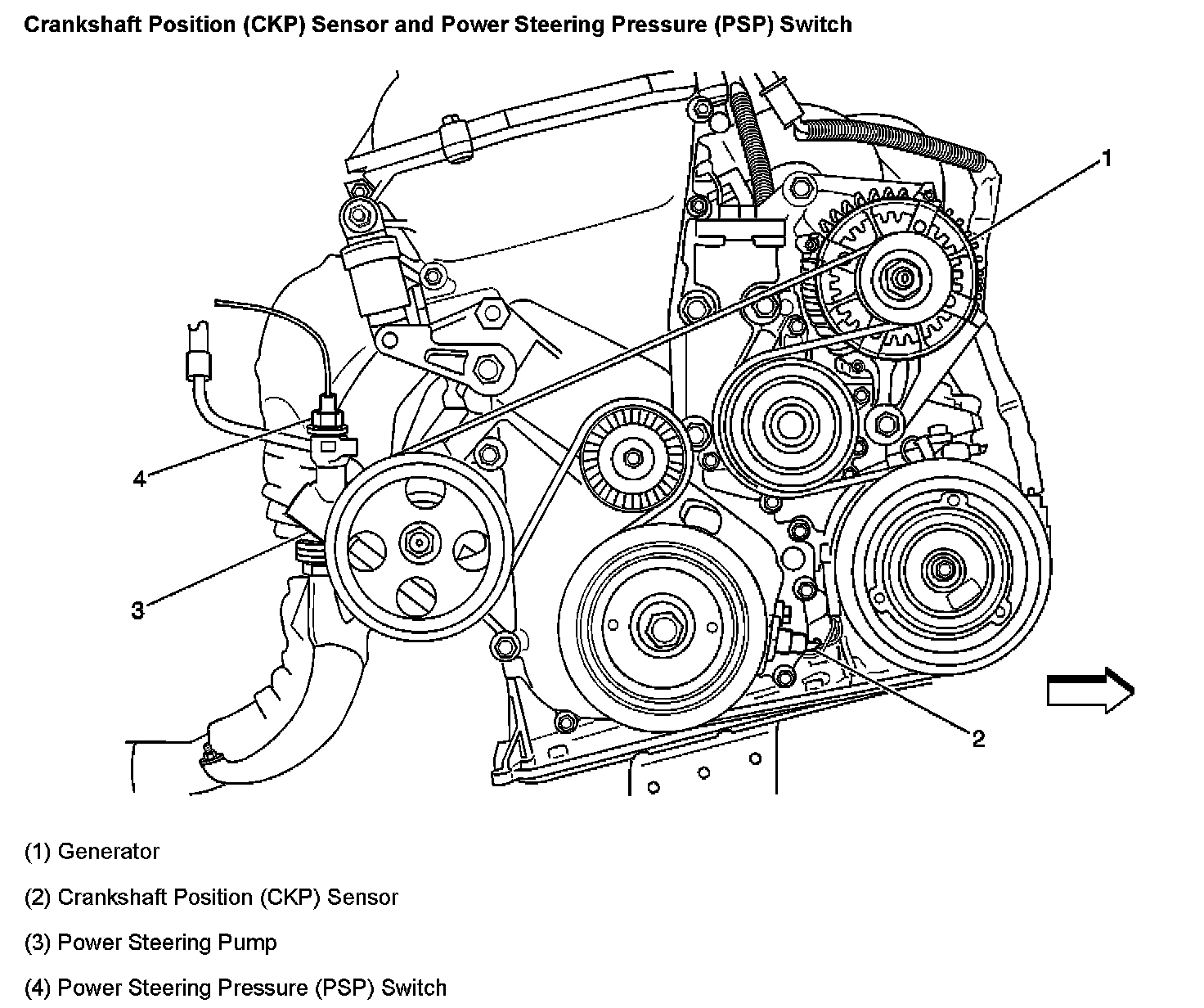 Crankshaft Position (CKP) Sensor and Power Steering Pressure (PSP) Switch

1

4

3

2

(1) Generator

(2) Crankshaft Position (CKP) Sensor

(3) Power Steering Pump

(4) Power Steering Pressure (PSP) Switch