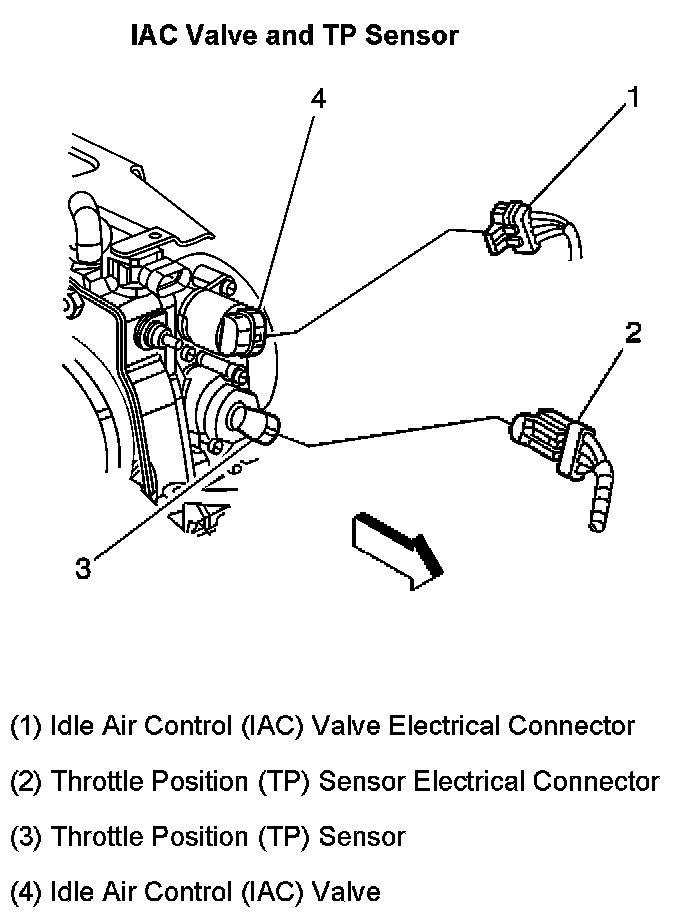 IAC Valve and TP Sensor

4

1

2

3

(1) Idle Air Control (IAC) Valve Electrical Connector

(2) Throttle Position (TP) Sensor Electrical Connector

(3) Throttle Position (TP) Sensor

(4) Idle Air Control (IAC) Valve