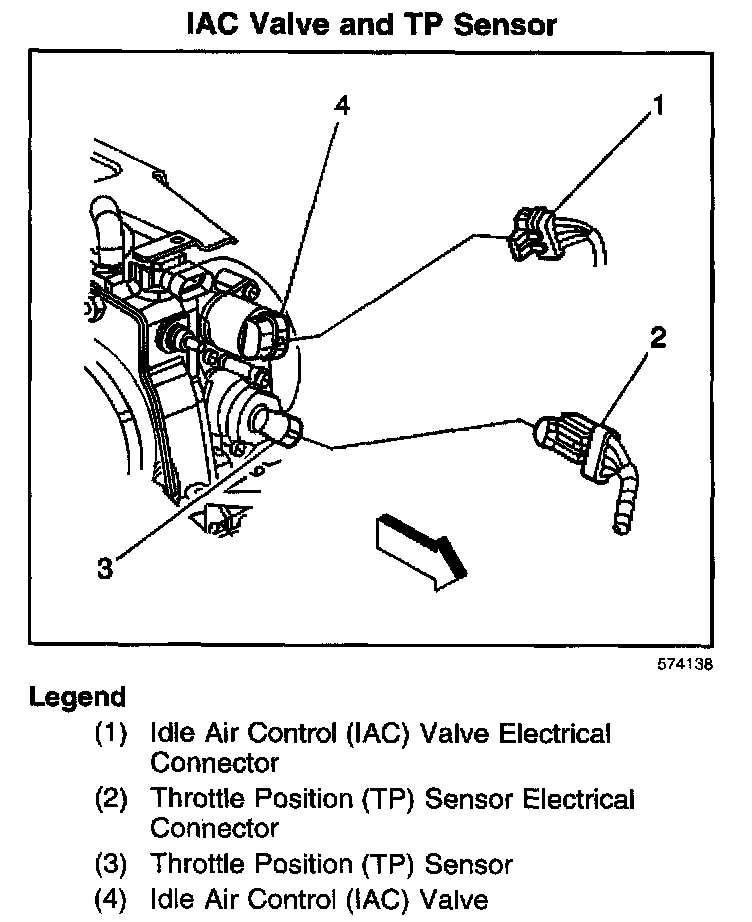 IAC Valve and TP Sensor

4

1

2

3

574138

Legend

(1) Idle Air Control (IAC) Valve Electrical Connector

(2) Throttle Position (TP) Sensor Electrical Connector

(3) Throttle Position (TP) Sensor

(4) Idle Air Control (IAC) Valve