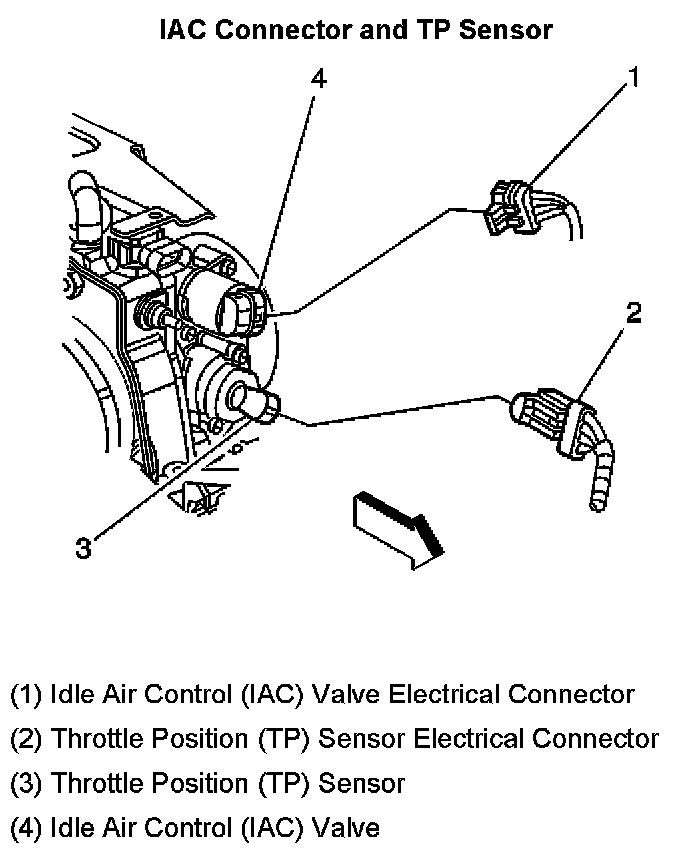 IAC Connector and TP Sensor

4

1

2

3

(1) Idle Air Control (IAC) Valve Electrical Connector

(2) Throttle Position (TP) Sensor Electrical Connector

(3) Throttle Position (TP) Sensor

(4) Idle Air Control (IAC) Valve